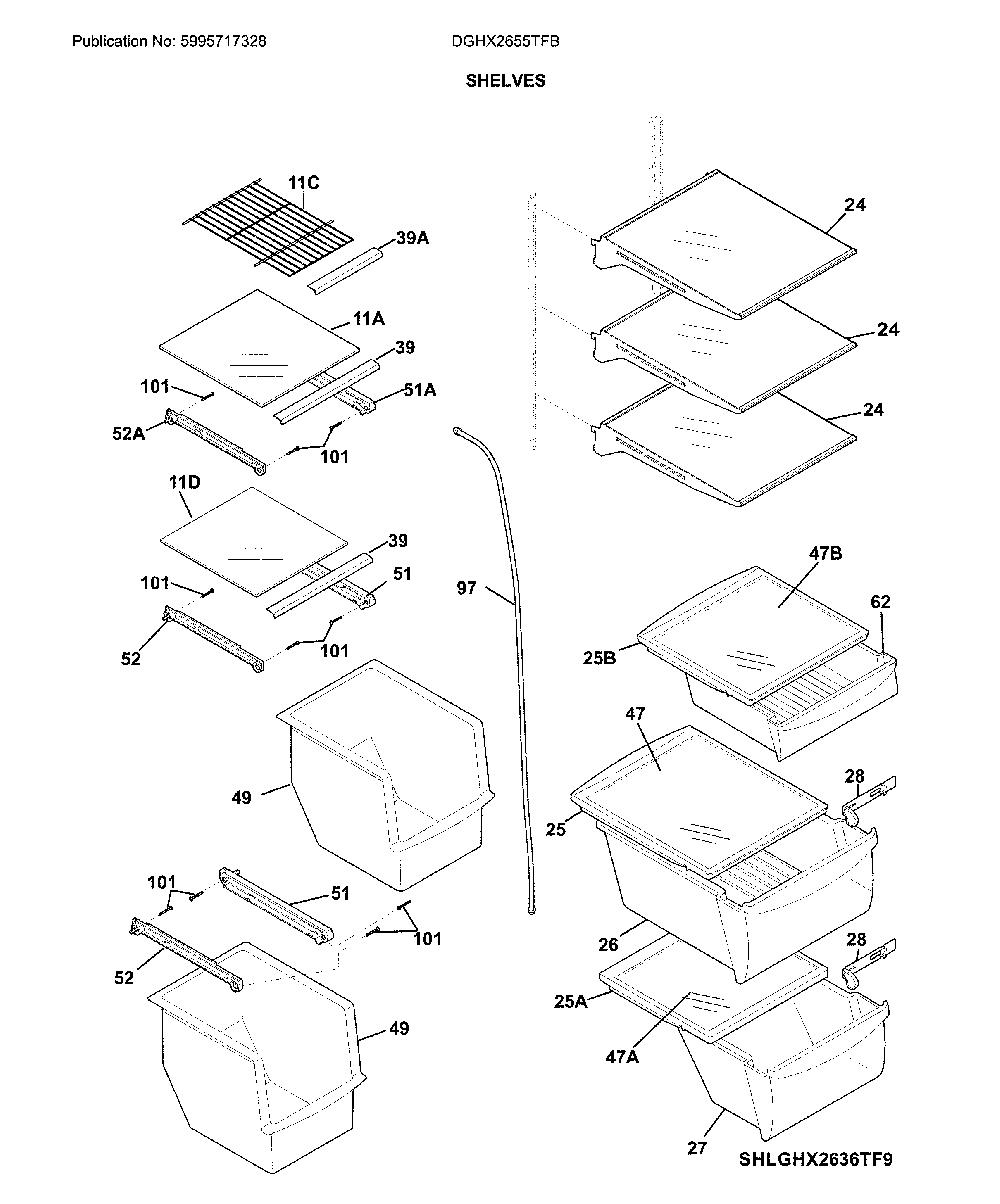 Publication No: 5995717328 DGHX2655TFB

SHELVES

11C
39A
11A
39
101
51A
52A
101
11D
39
101
51
52
101
49
101
51
101
52
49
97
24
24
24
47B
62
25B
47
28
25
26
28
25A
47A
27
SHLGHX2636TF9