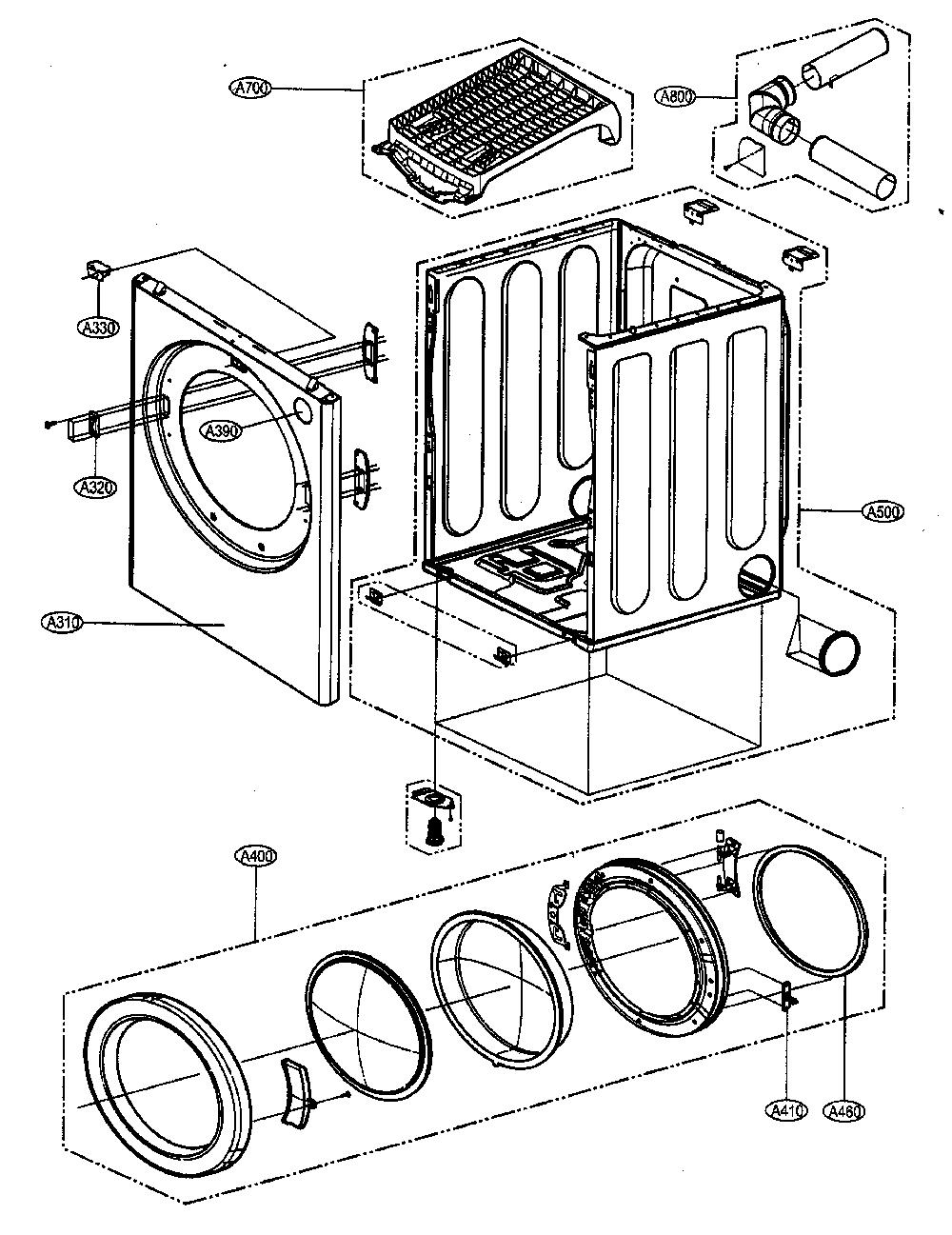 A700
A800
A330
A390
A320
A500
A310
A400
A410
A460