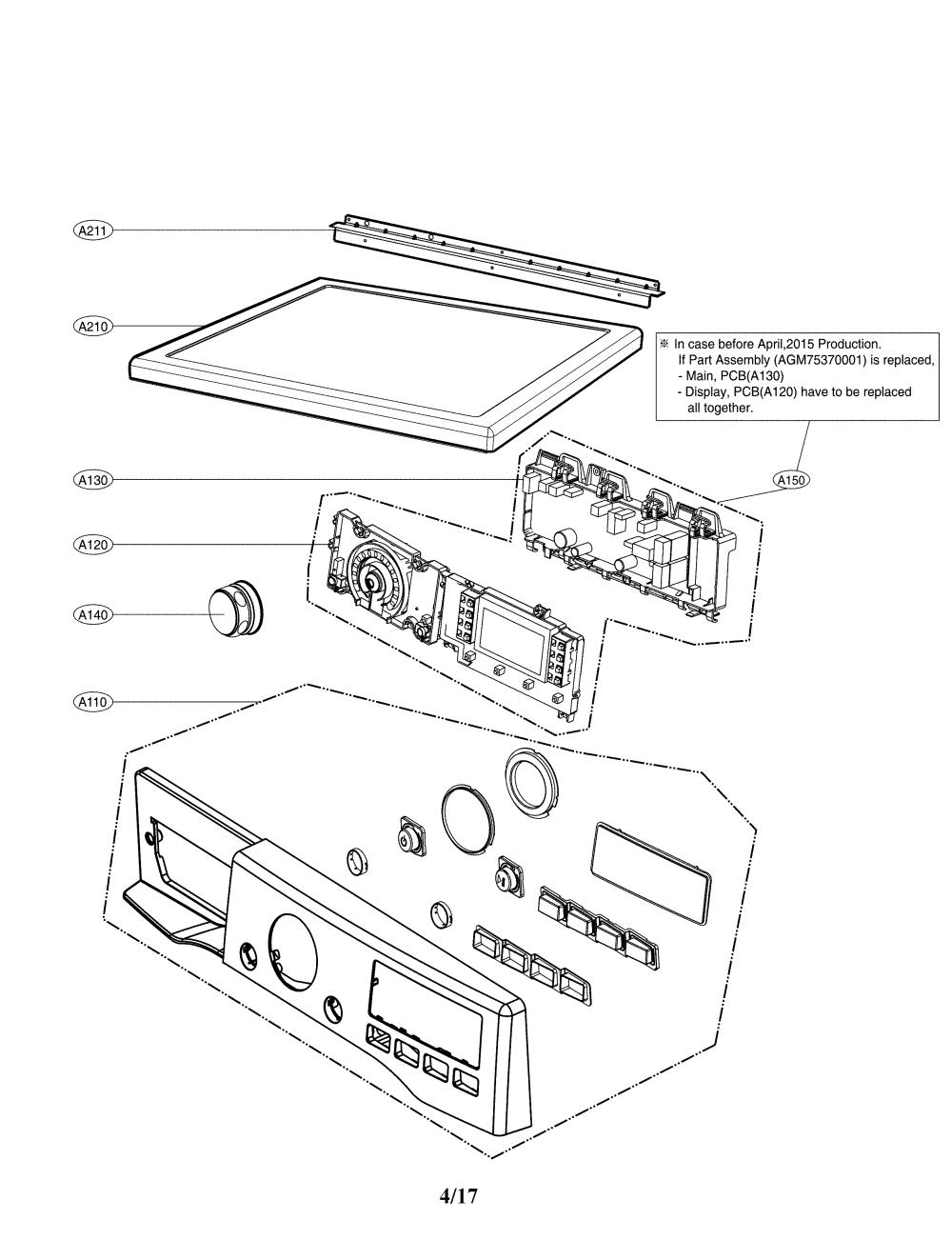 A211

A210

※ In case before April,2015 Production.
If Part Assembly (AGM75370001) is replaced,
- Main, PCB(A130)
- Display, PCB(A120) have to be replaced all together.

A130

A150

A120

A140

A110

4/17