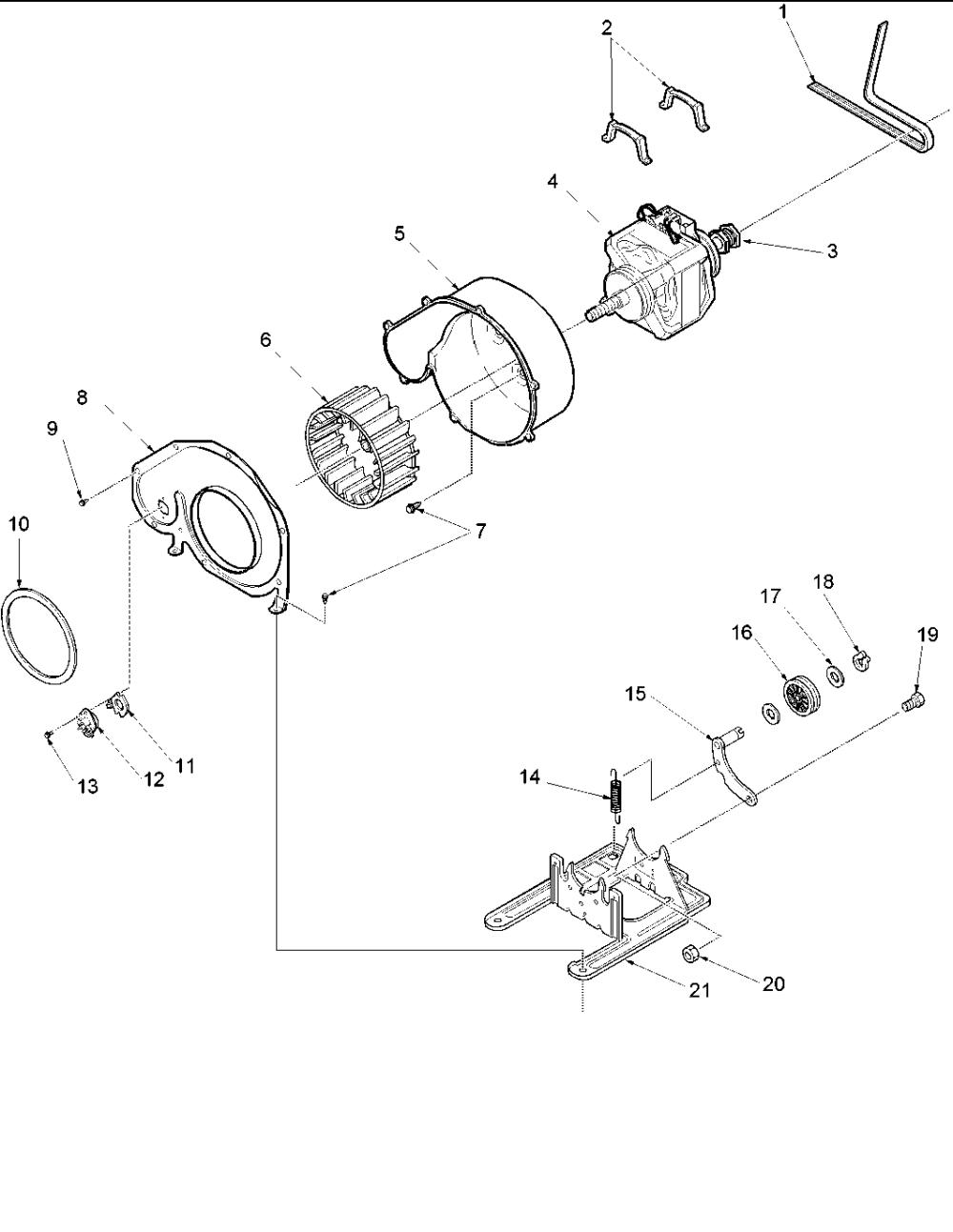 1
2
3
4
5
6
7
8
9
10
11
12
13
14
15
16
17
18
19
20
21