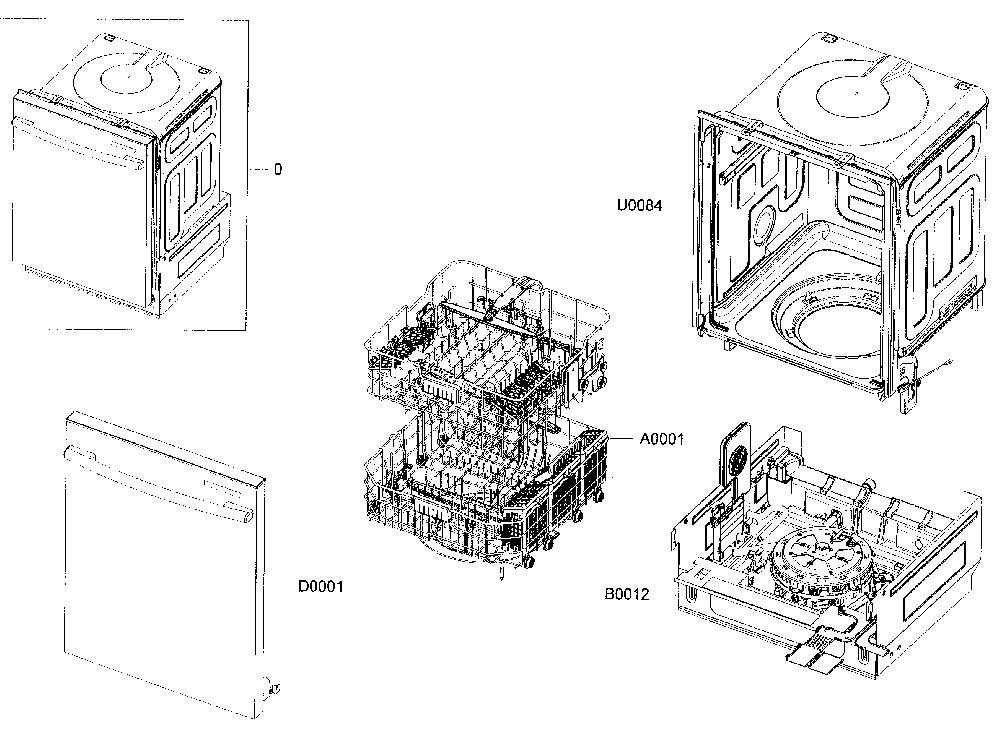 0

U0084

A0001

D0001

B0012