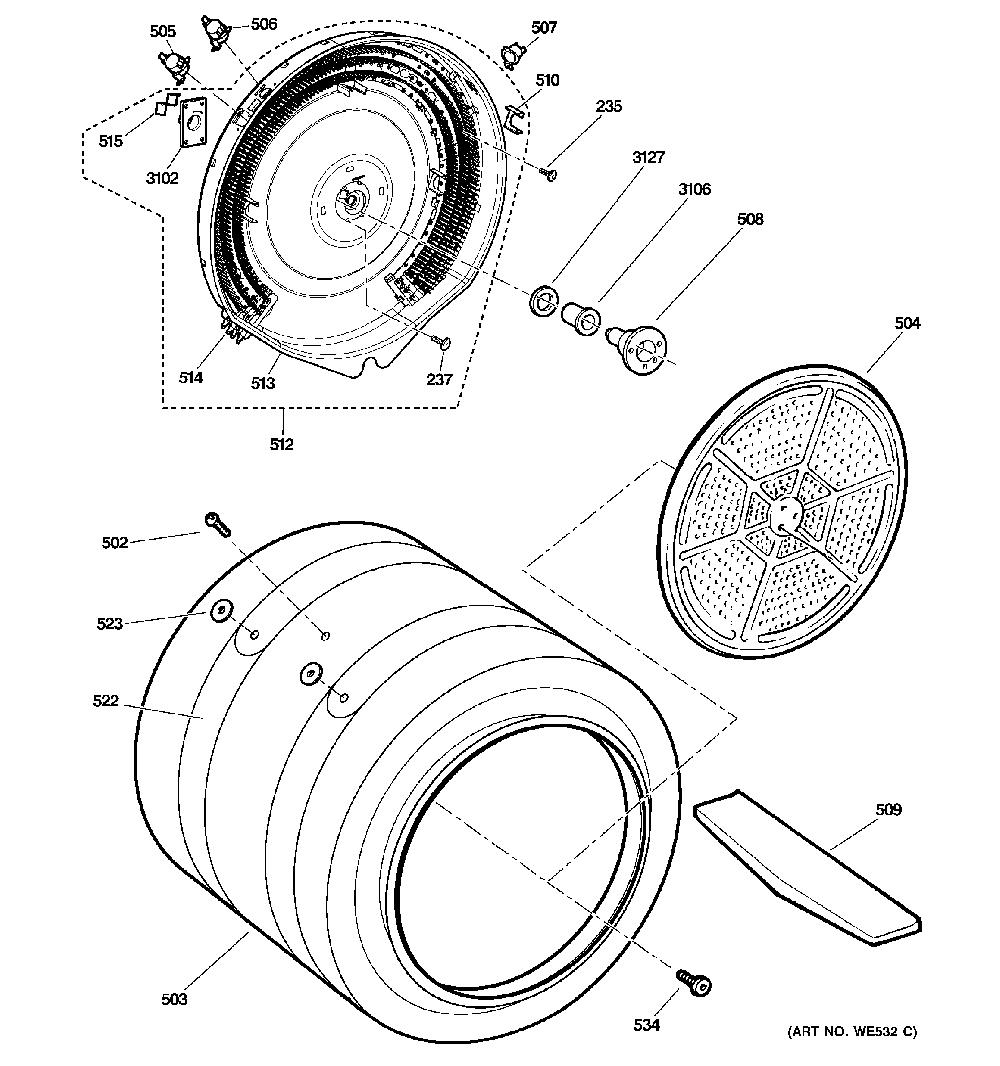 505
506
507
510
235
515
3102
3127
3106
508
504
514
513
237
512
502
523
522
509
503
534
(ART NO. WE532 C)