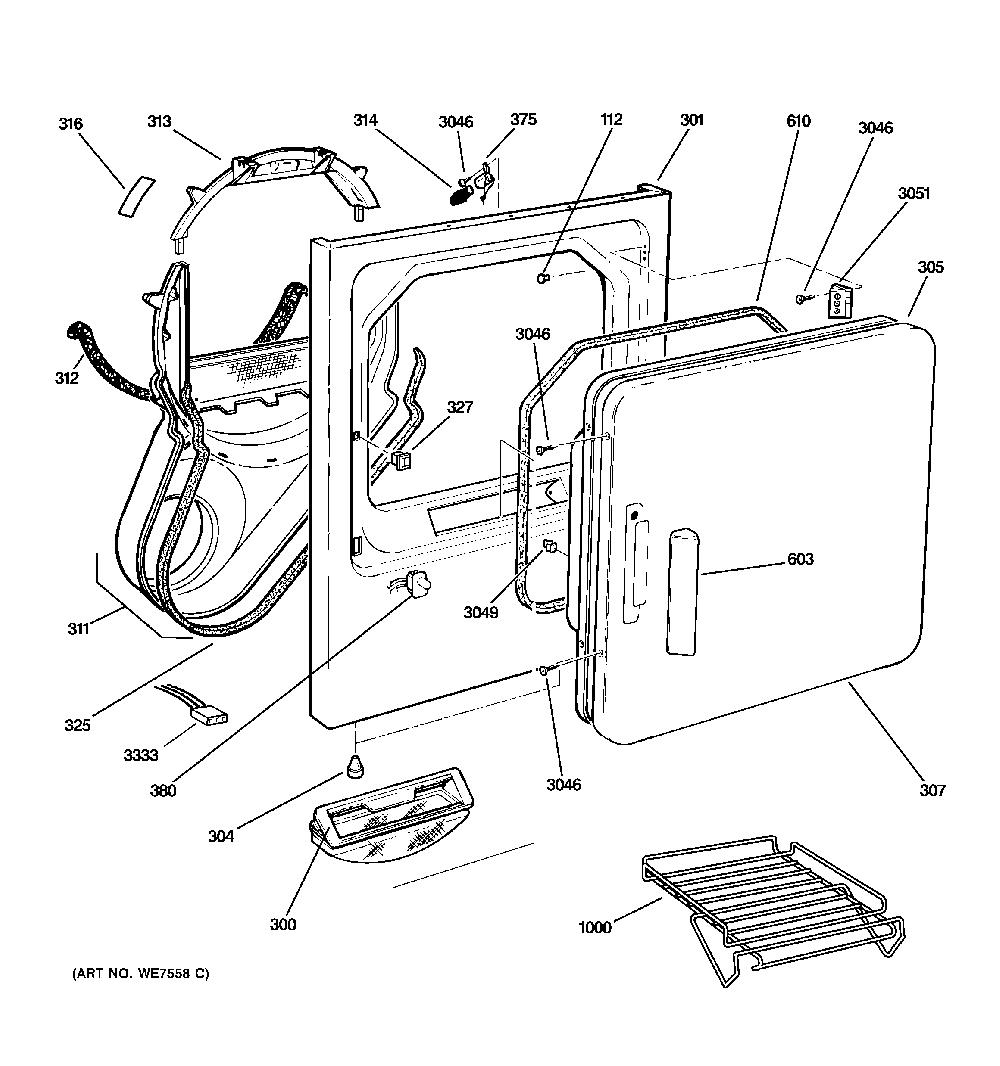 316
313
314
3046
375
112
301
610
3046
3051
305
312
3046
327
603
3049
311
325
3333
380
3046
307
304
300
1000
(ART NO. WE7558 C)