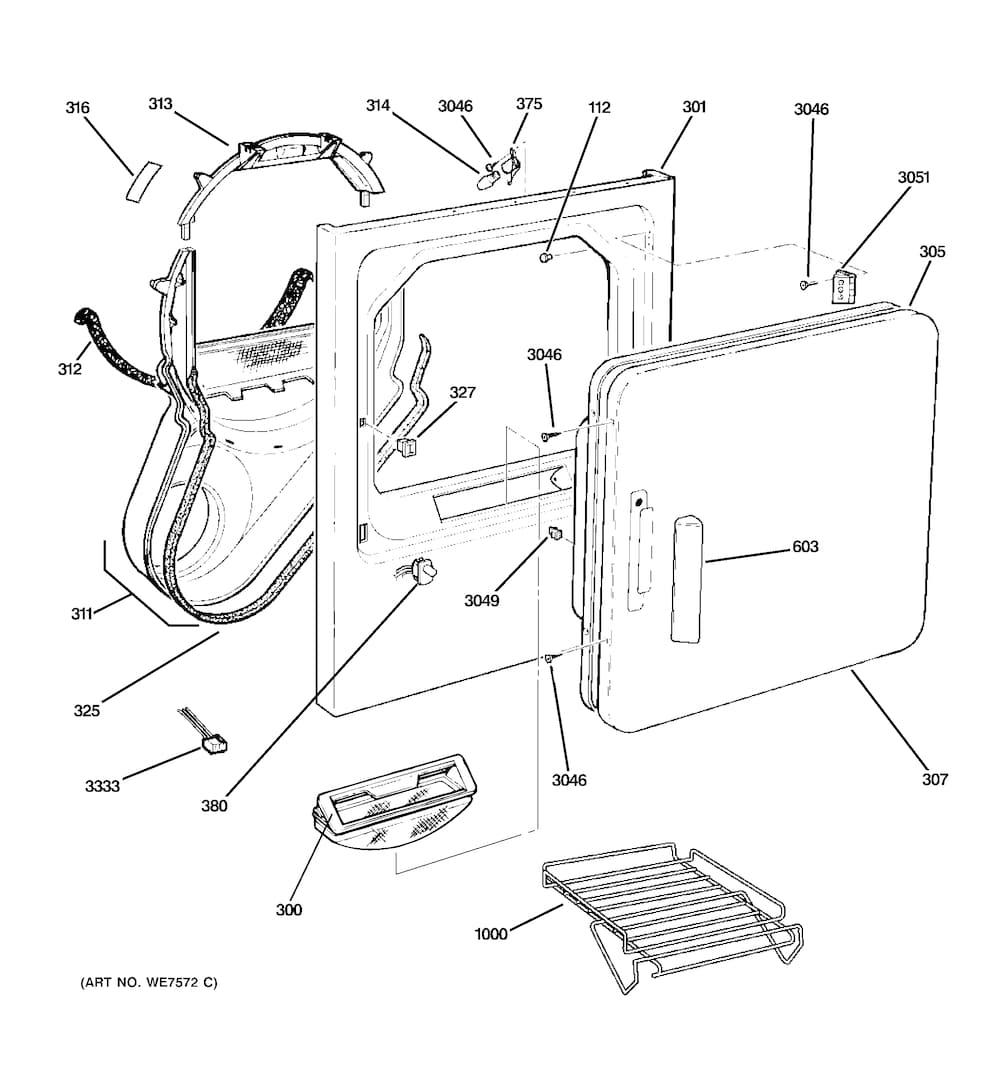 316
313
314
3046
375
112
301
3046
3051
305
312
3046
327
603
3049
311
325
3333
380
3046
307
300
1000
(ART NO. WE7572 C)