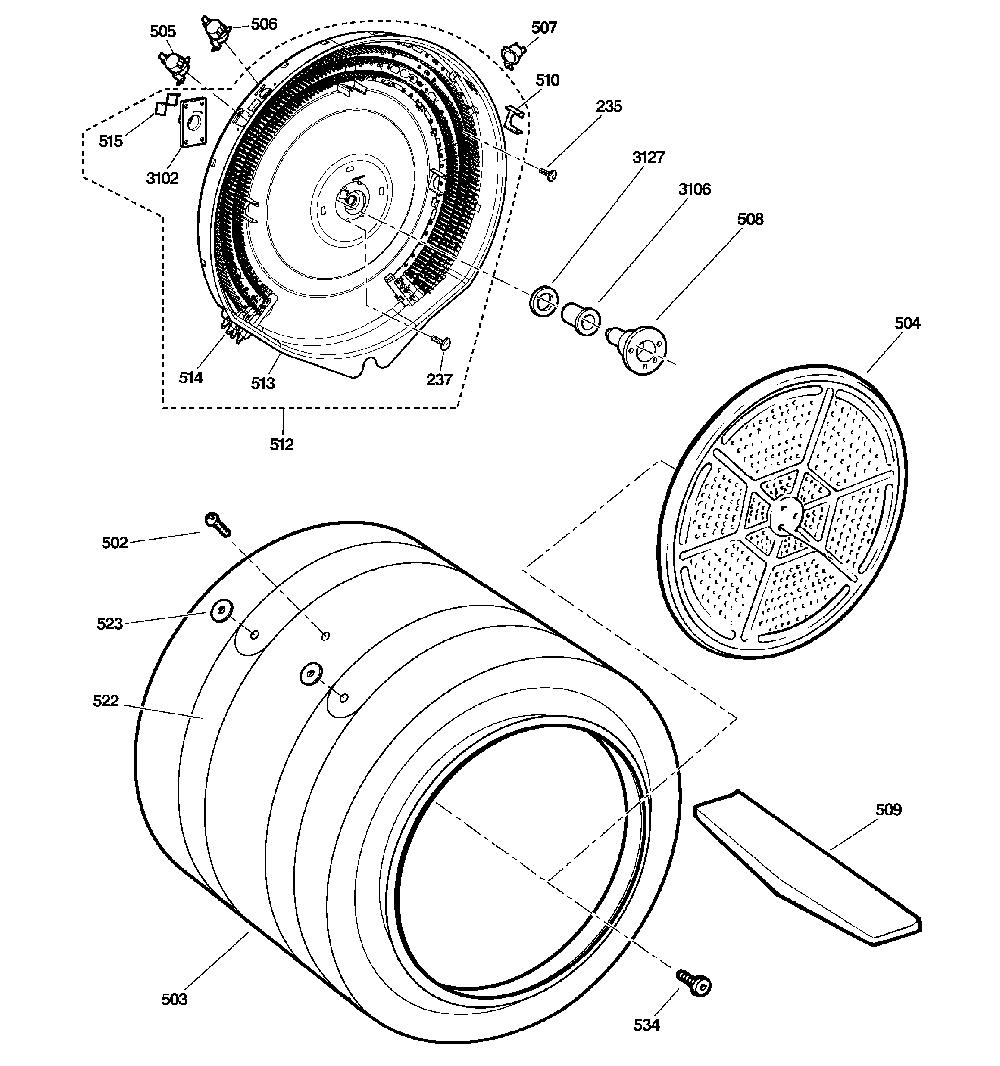 505
506
507
510
235
515
3102
3127
3106
508
504
514
513
237
512
502
523
522
509
503
534