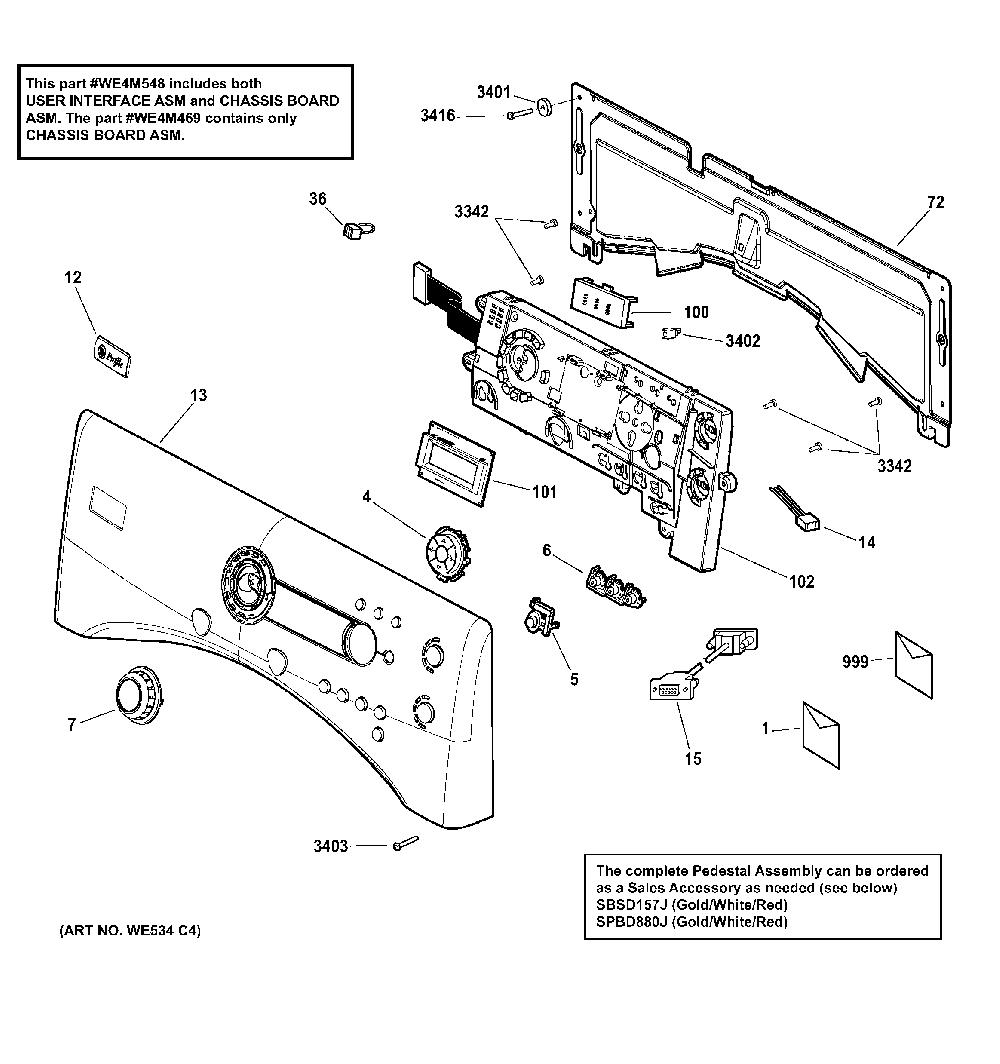 This part #WE4M548 includes both USER INTERFACE ASM and CHASSIS BOARD ASM. The part #WE4M469 contains only CHASSIS BOARD ASM.

3401
3416
72
36
3342
12
100
3402
13
3342
101
4
14
6
102
5
999
7
15
1
3403

The complete Pedestal Assembly can be ordered as a Sales Accessory as needed (see below)
SBSD157J (Gold/White/Red)
SPBD880J (Gold/White/Red)

(ART NO. WE534 C4)