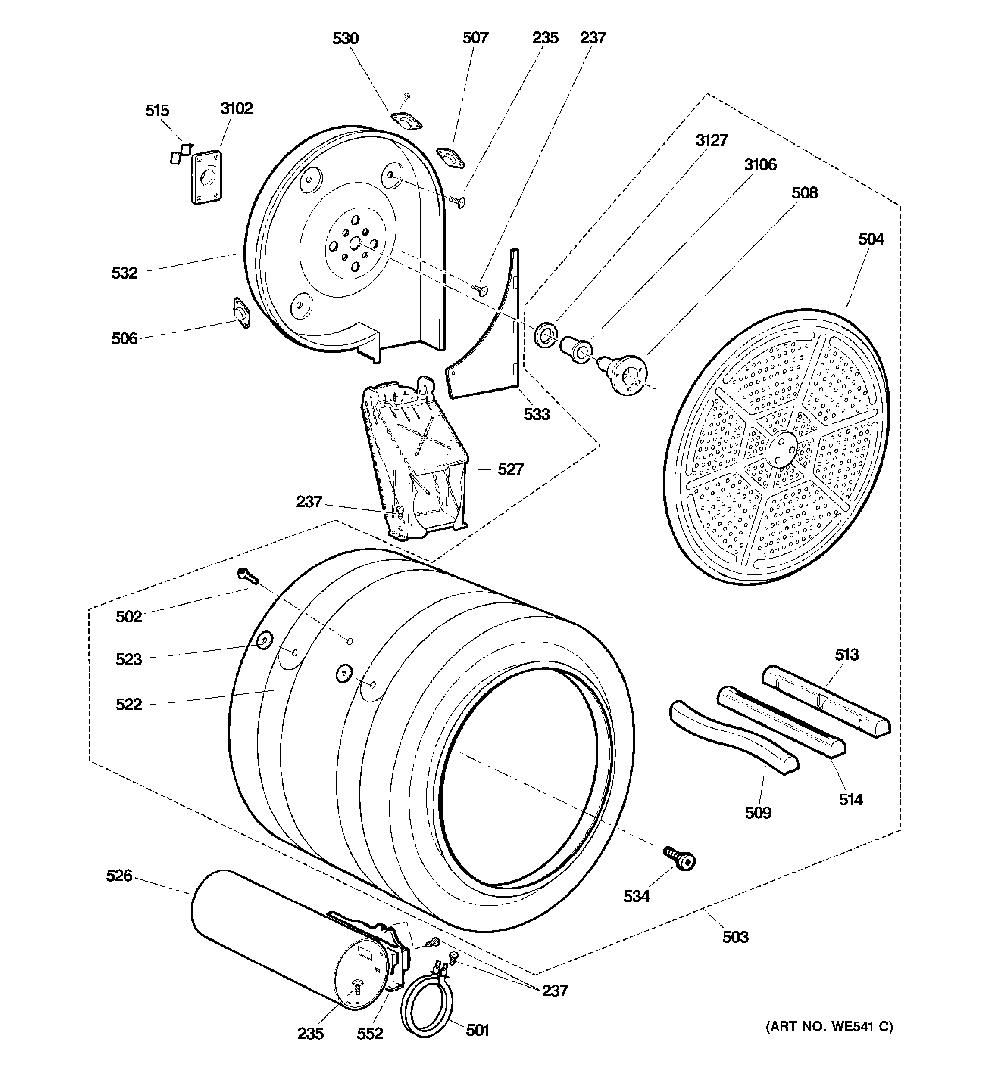 530
507
235
237
515
3102
3127
3106
508
504
532
506
533
527
237
502
523
522
513
509
514
534
526
503
237
235
552
501
(ART NO. WE541 C)