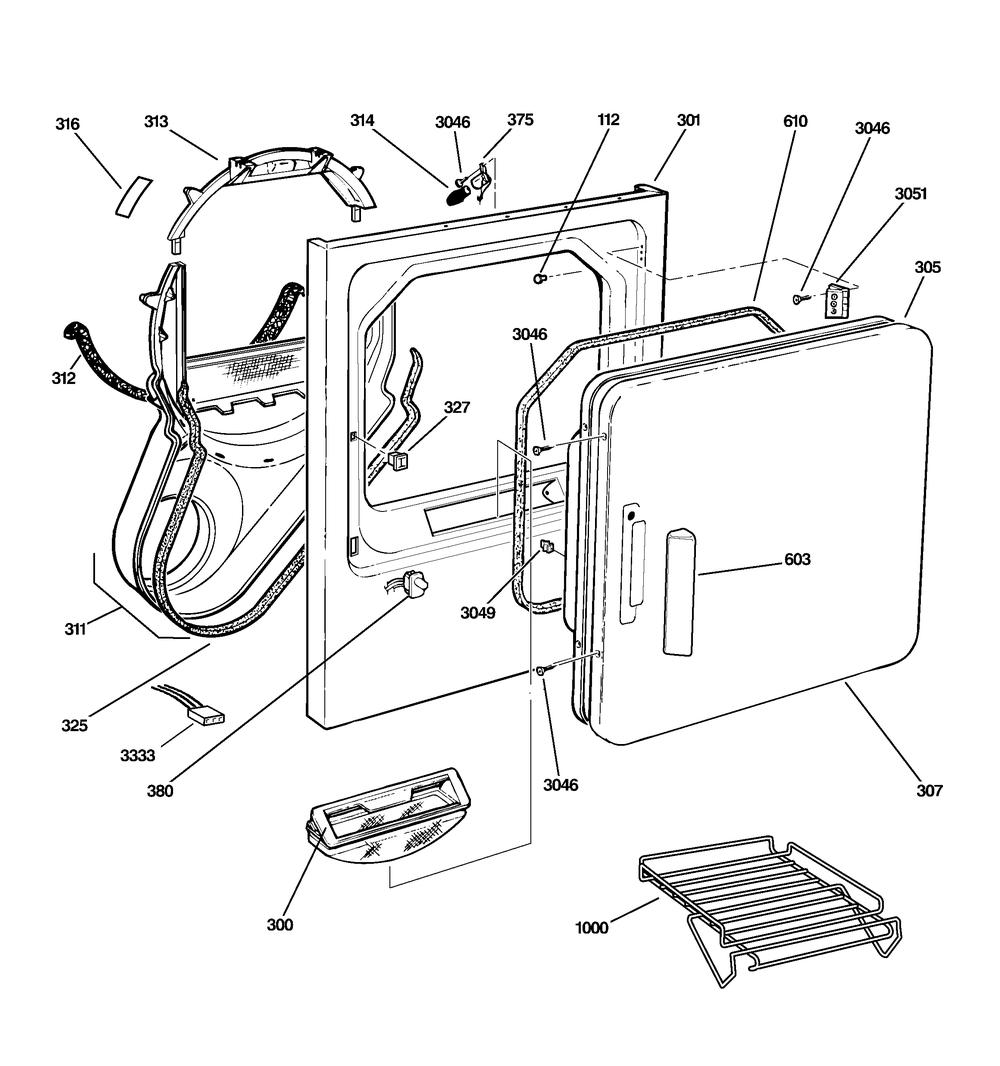 316
313
314
3046
375
112
301
610
3046
3051
305
312
3046
327
603
3049
311
325
3333
380
3046
307
300
1000