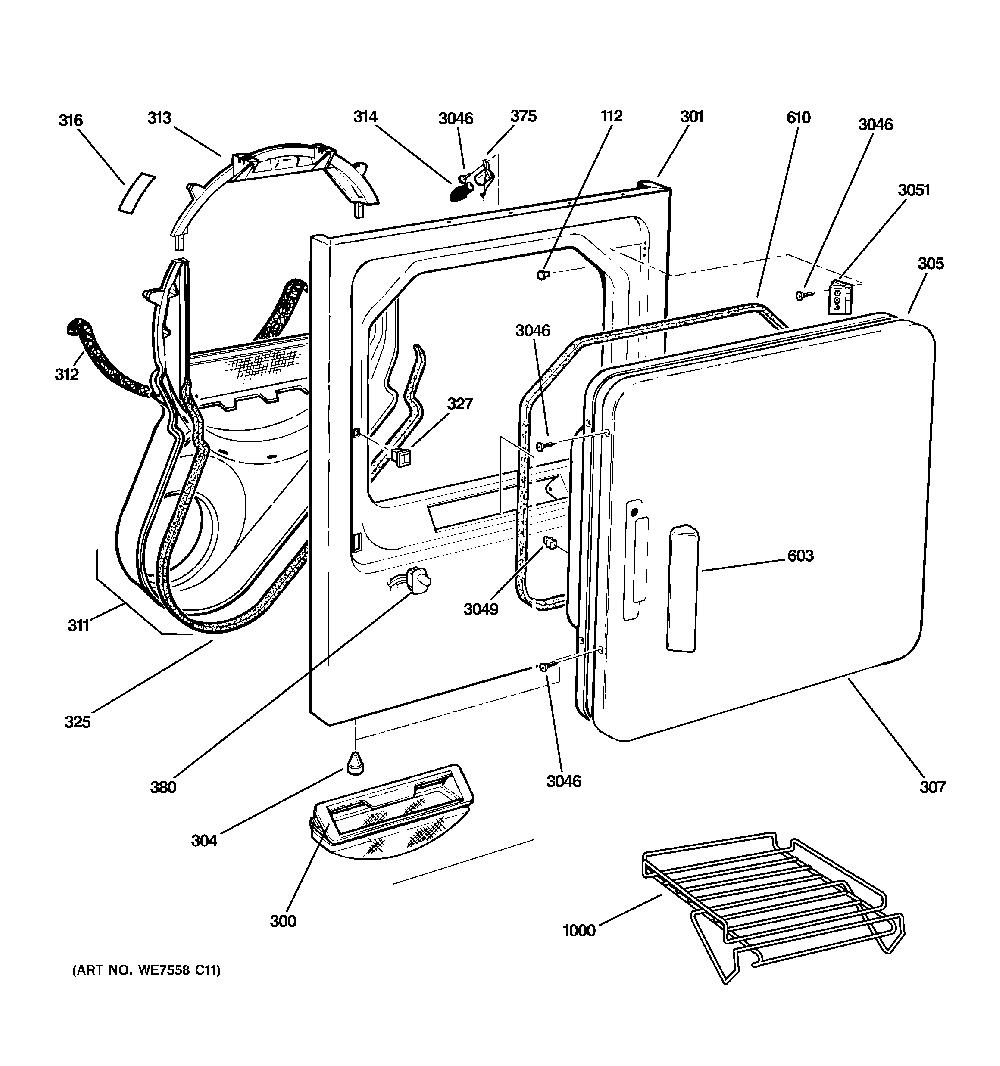 316
313
314
3046
375
112
301
610
3046
3051
305
312
3046
327
603
3049
311
325
380
3046
307
304
300
1000
(ART NO. WE7558 C11)