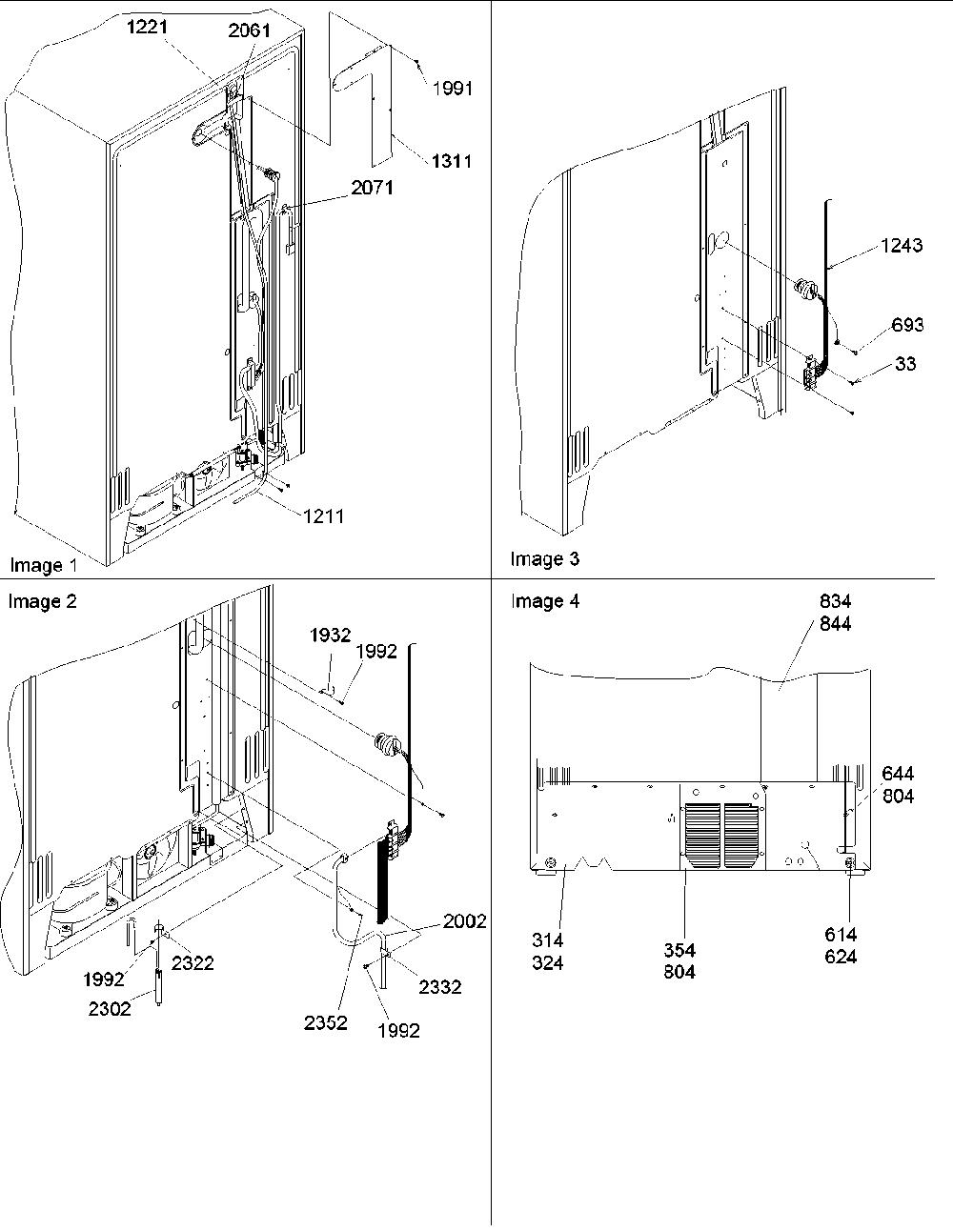 1221
2061
1991
1311
2071
1211
Image 1

1243
693
33
Image 3

Image 2
1932
1992
2002
1992
2322
2302
2332
2352
1992

Image 4
834
844
644
804
314
324
354
804
614
624