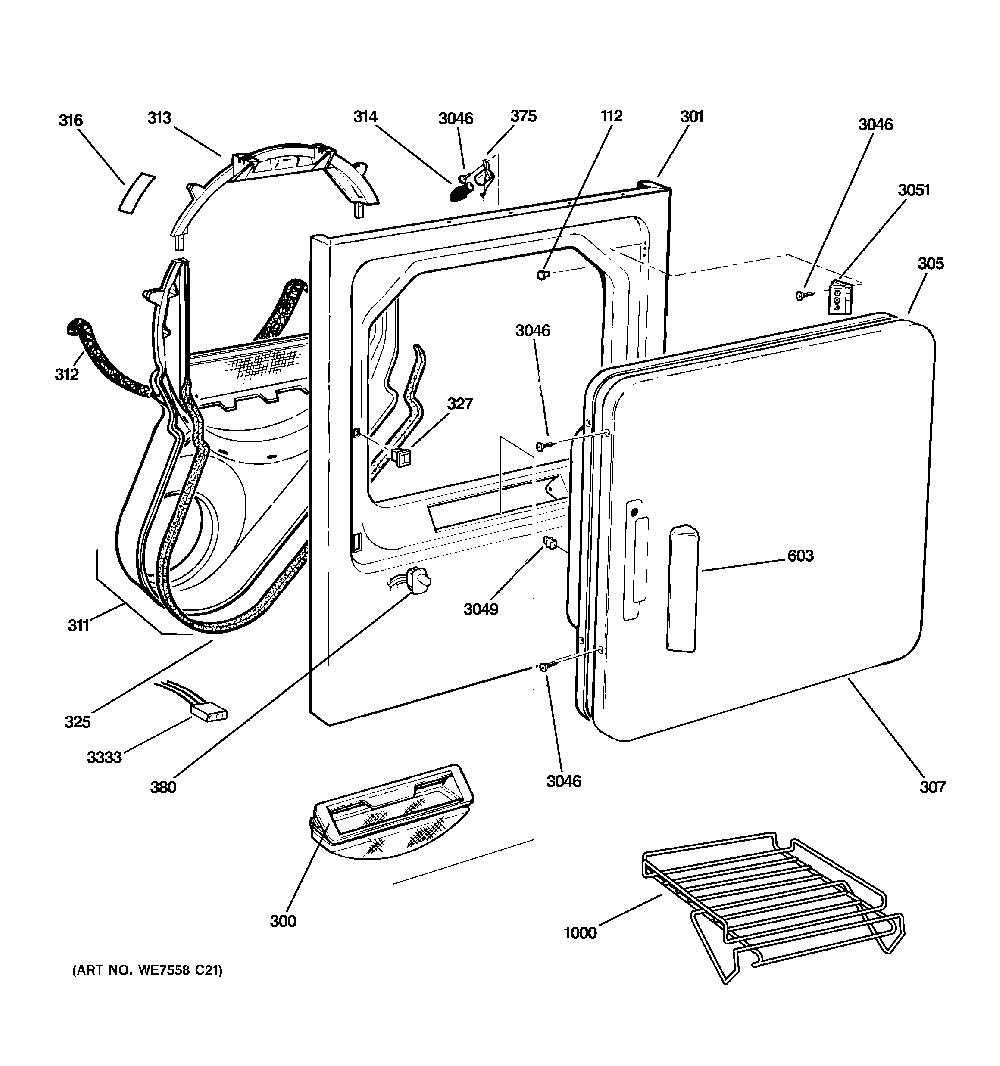 316
313
314
3046
375
112
301
3046
3051
305
312
3046
327
603
3049
311
325
3333
380
3046
307
300
1000
(ART NO. WE7558 C21)