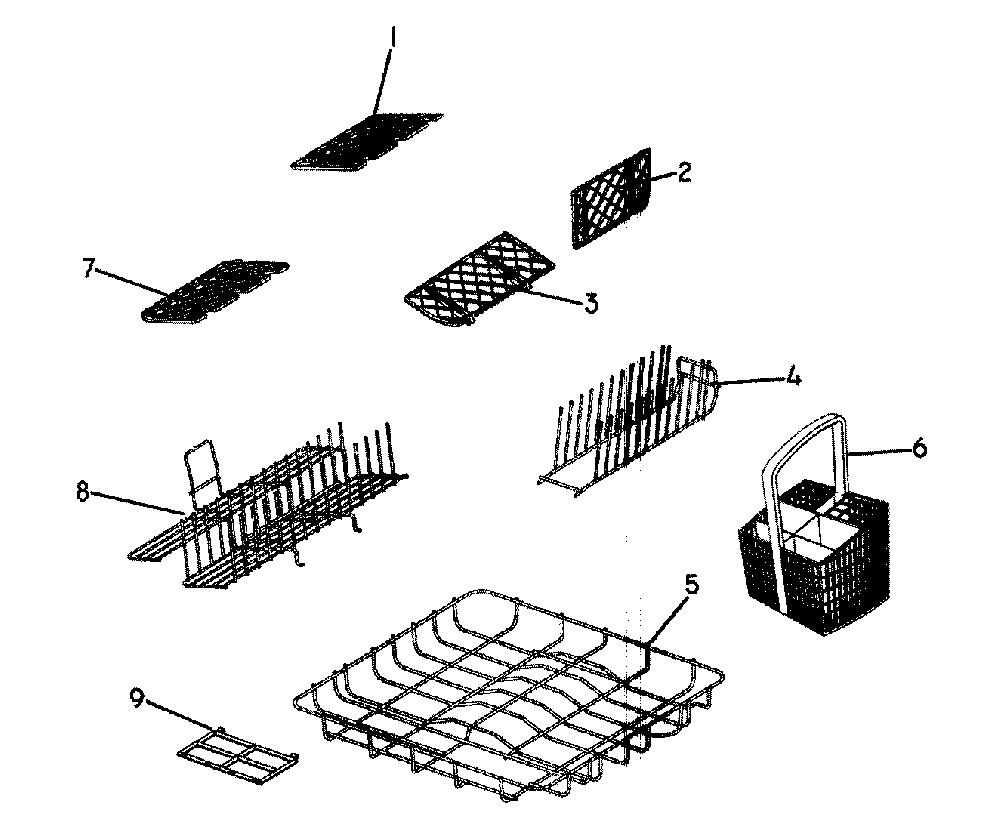 1
2
7
3
4
6
8
5
9