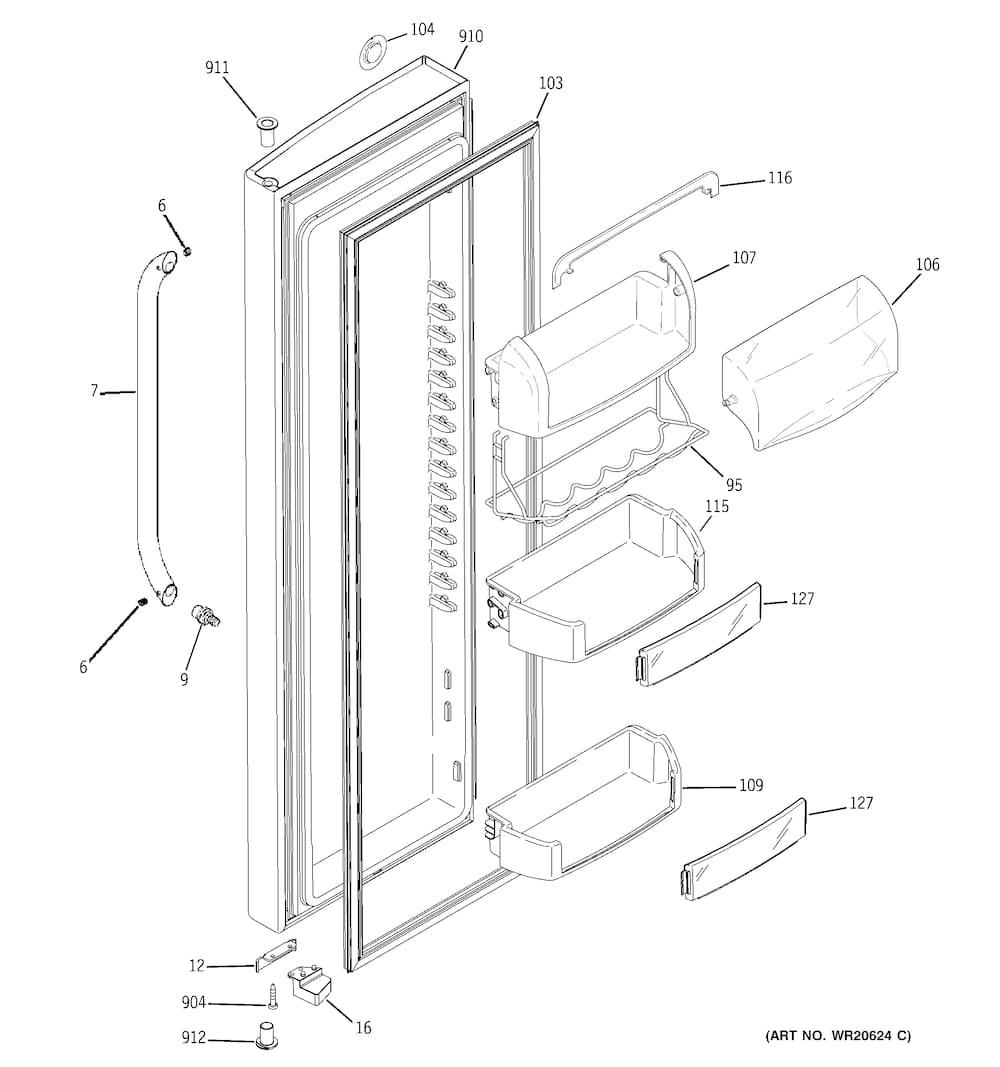 104
910
911
103
116
6
107
106
7
95
115
127
6
9
109
127
12
904
16
912
(ART NO. WR20624 C)