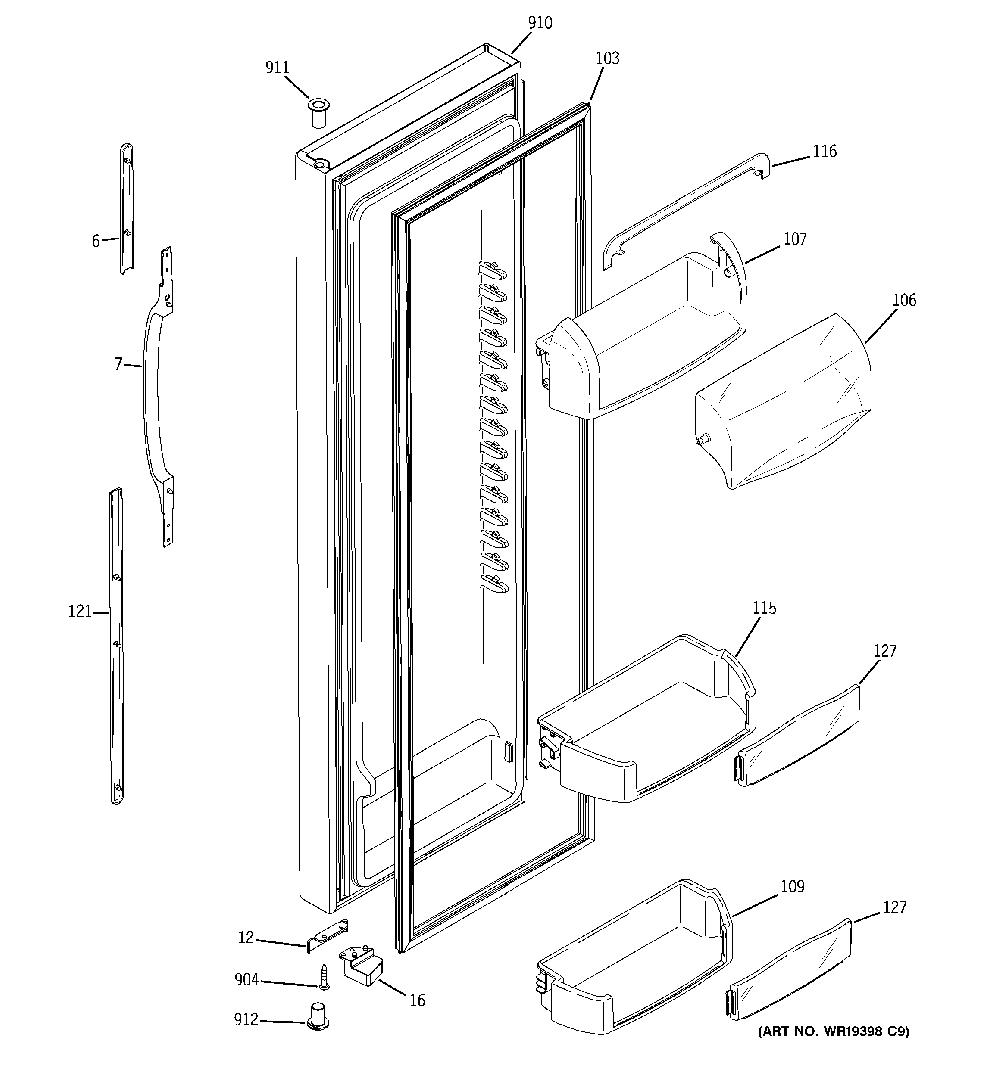 910
911
103
116
6
107
106
7
115
127
121
109
127
12
904
16
912
(ART NO. WR19398 C9)