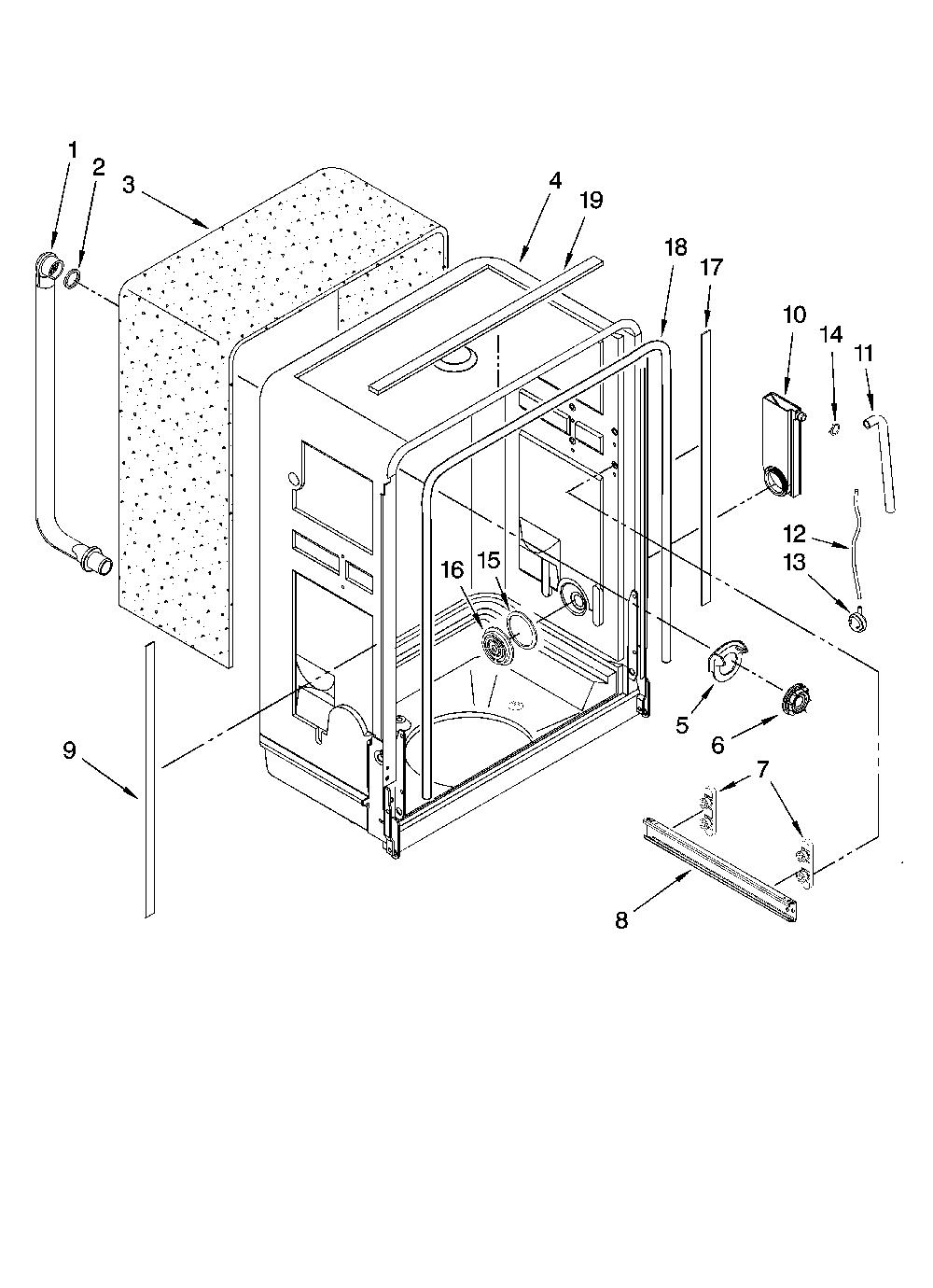 1
2
3
4
19
18
17
10
14
11
12
13
16
15
5
6
7
8
9