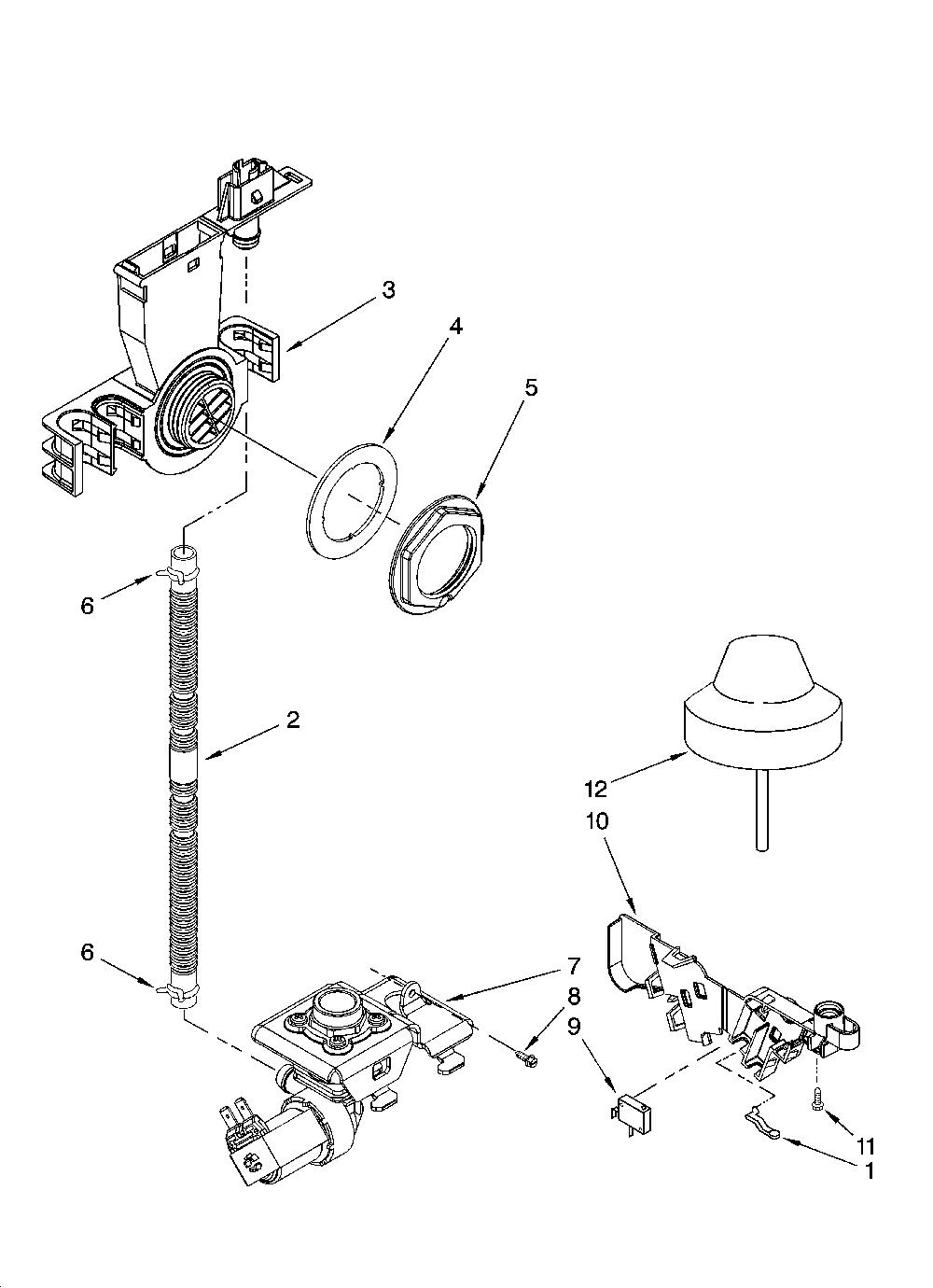 3
4
5
6
2
12
10
6
7
8
9
11
1