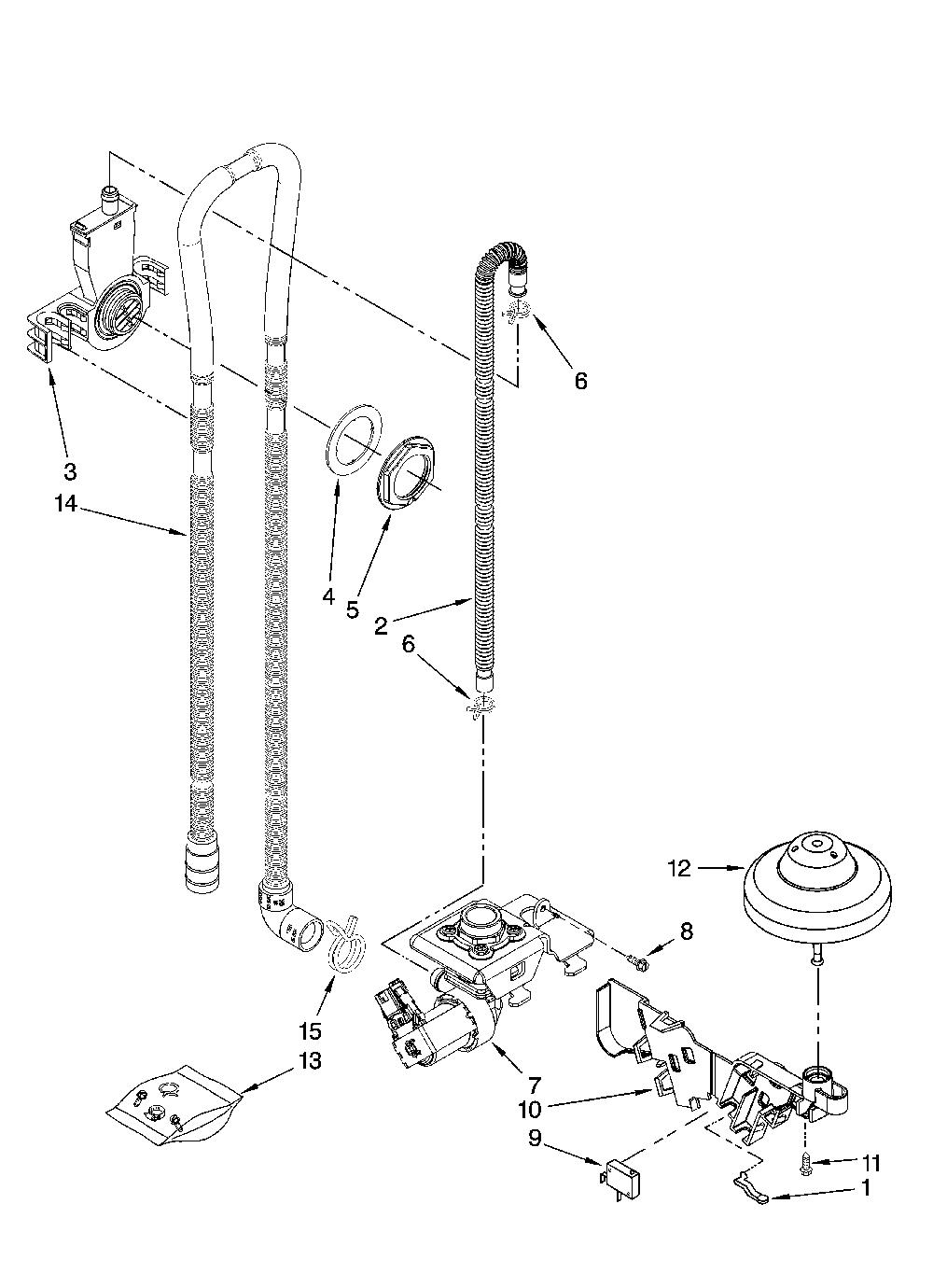 6
3
14
4
5
2
6
12
8
15
13
7
10
9
11
1