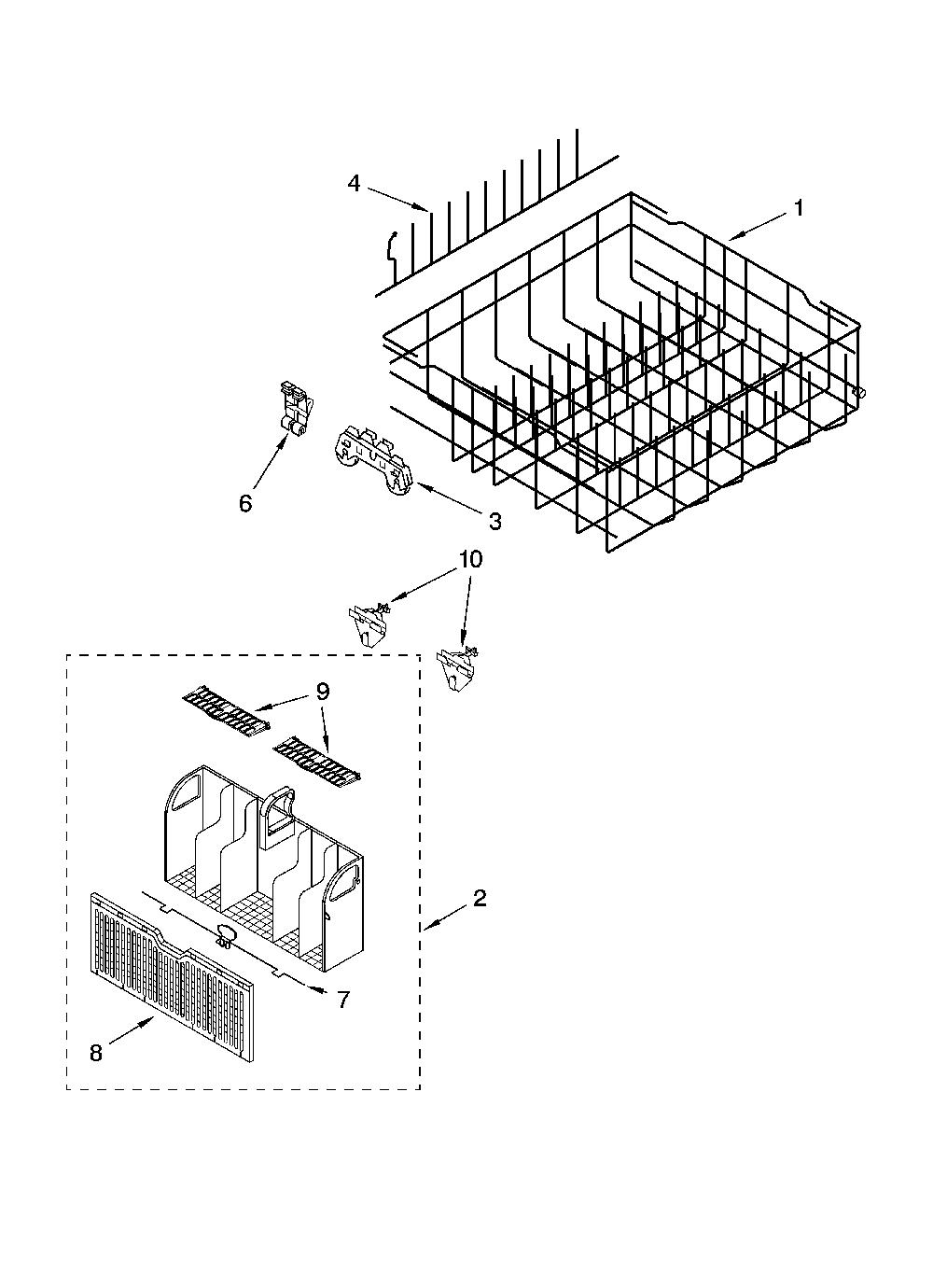 4
1
6
3
10
9
2
7
8