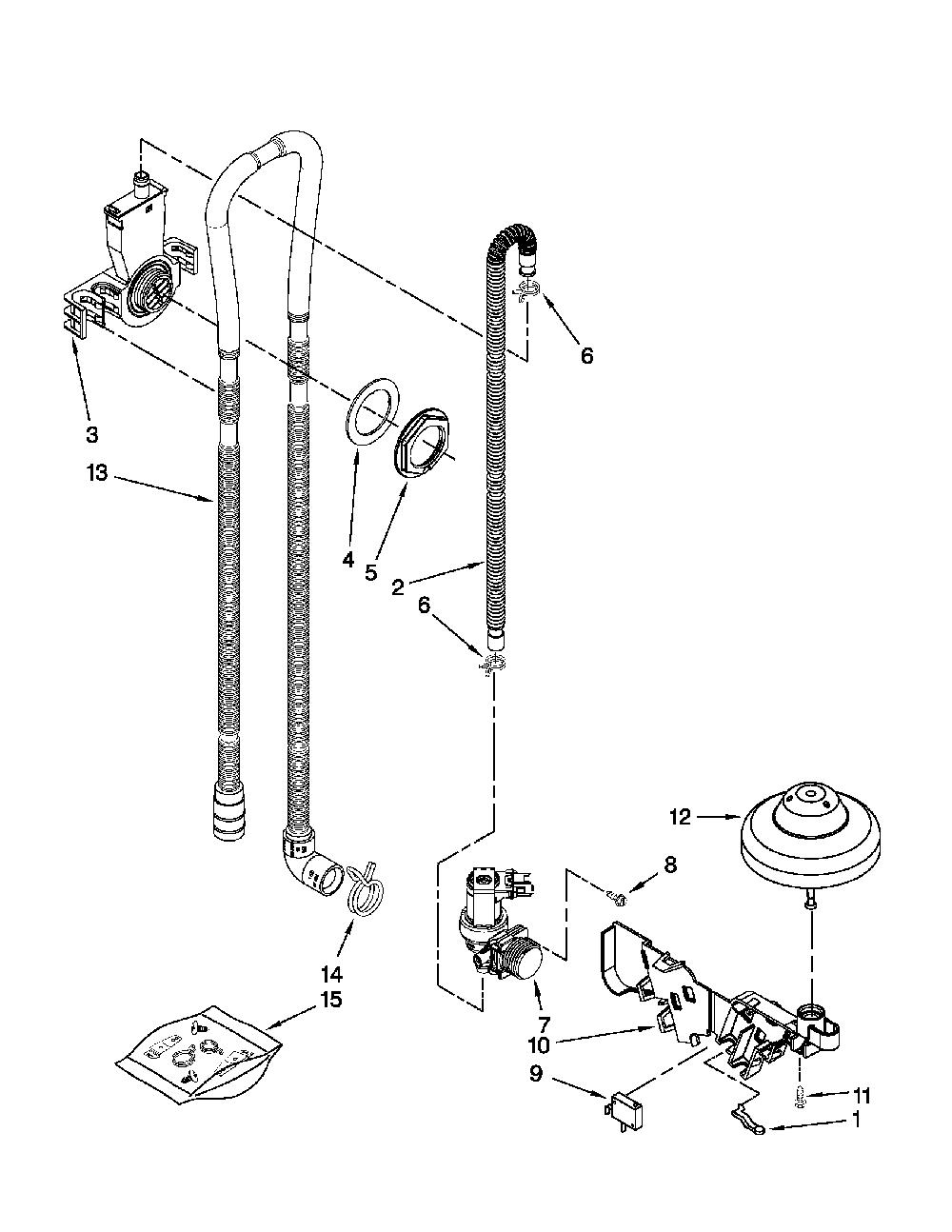 6
3
13
4
5
2
6
12
8
14
15
7
10
9
11
1