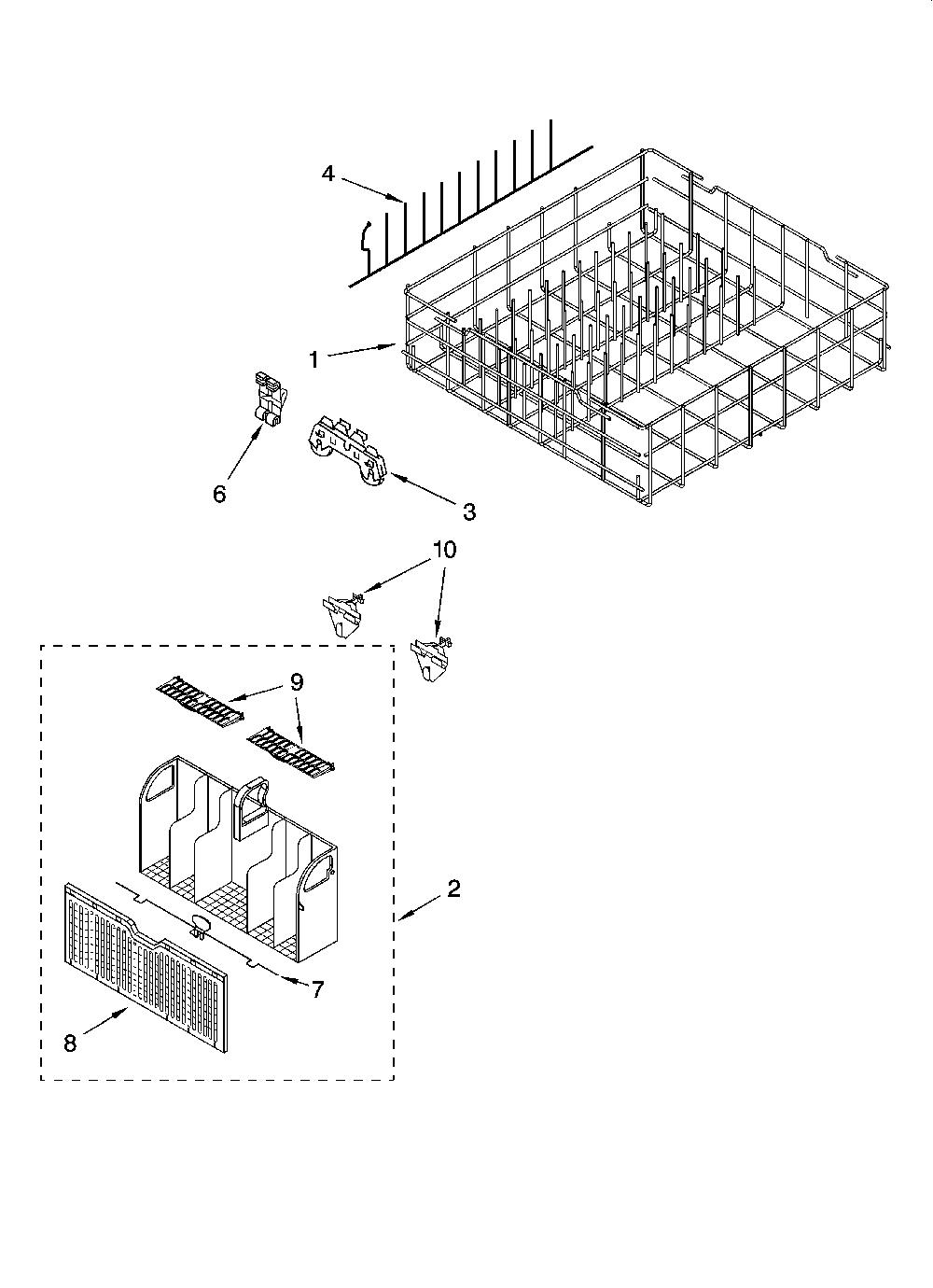 4
1
6
3
10
9
2
7
8