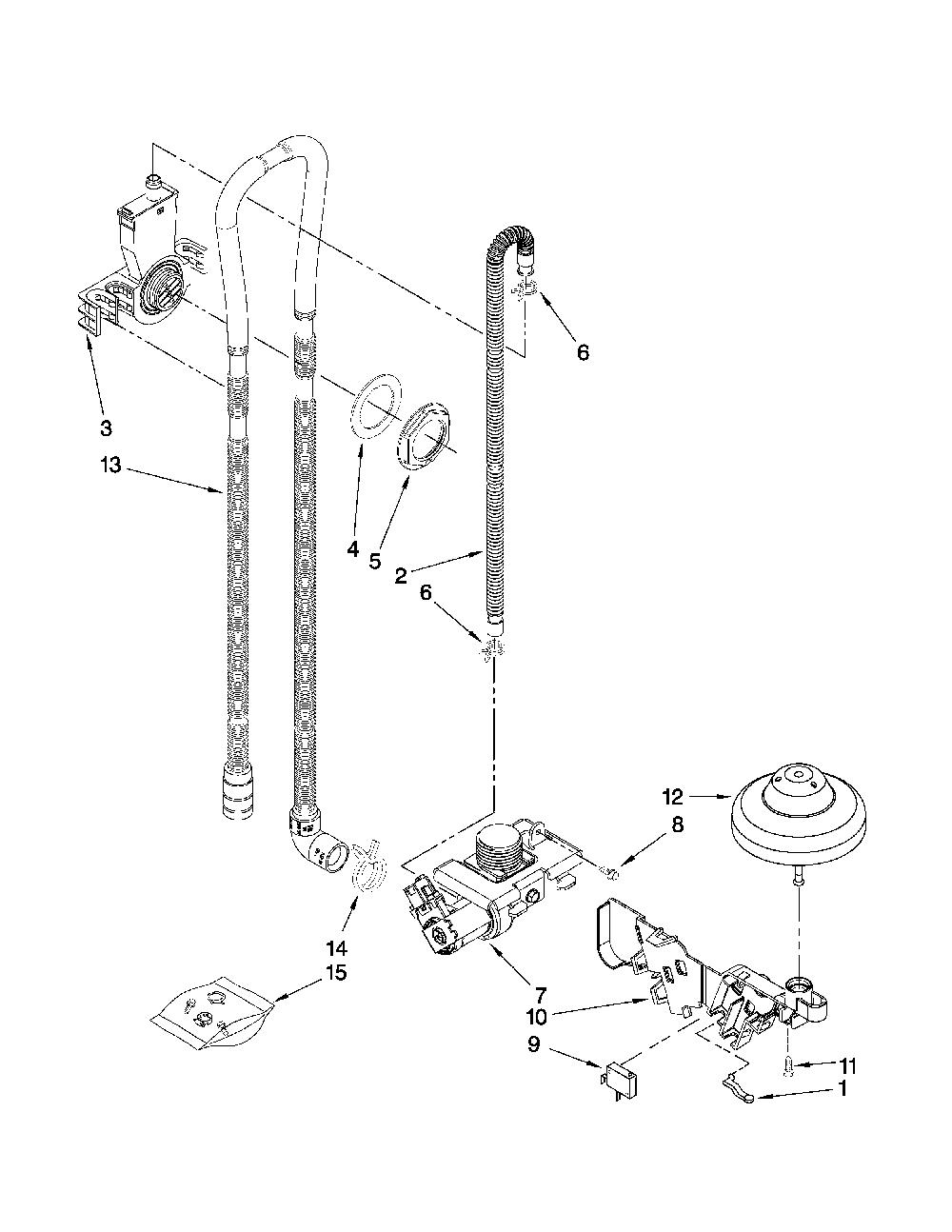 6
3
13
4
5
2
6
12
8
14
15
7
10
9
11
1