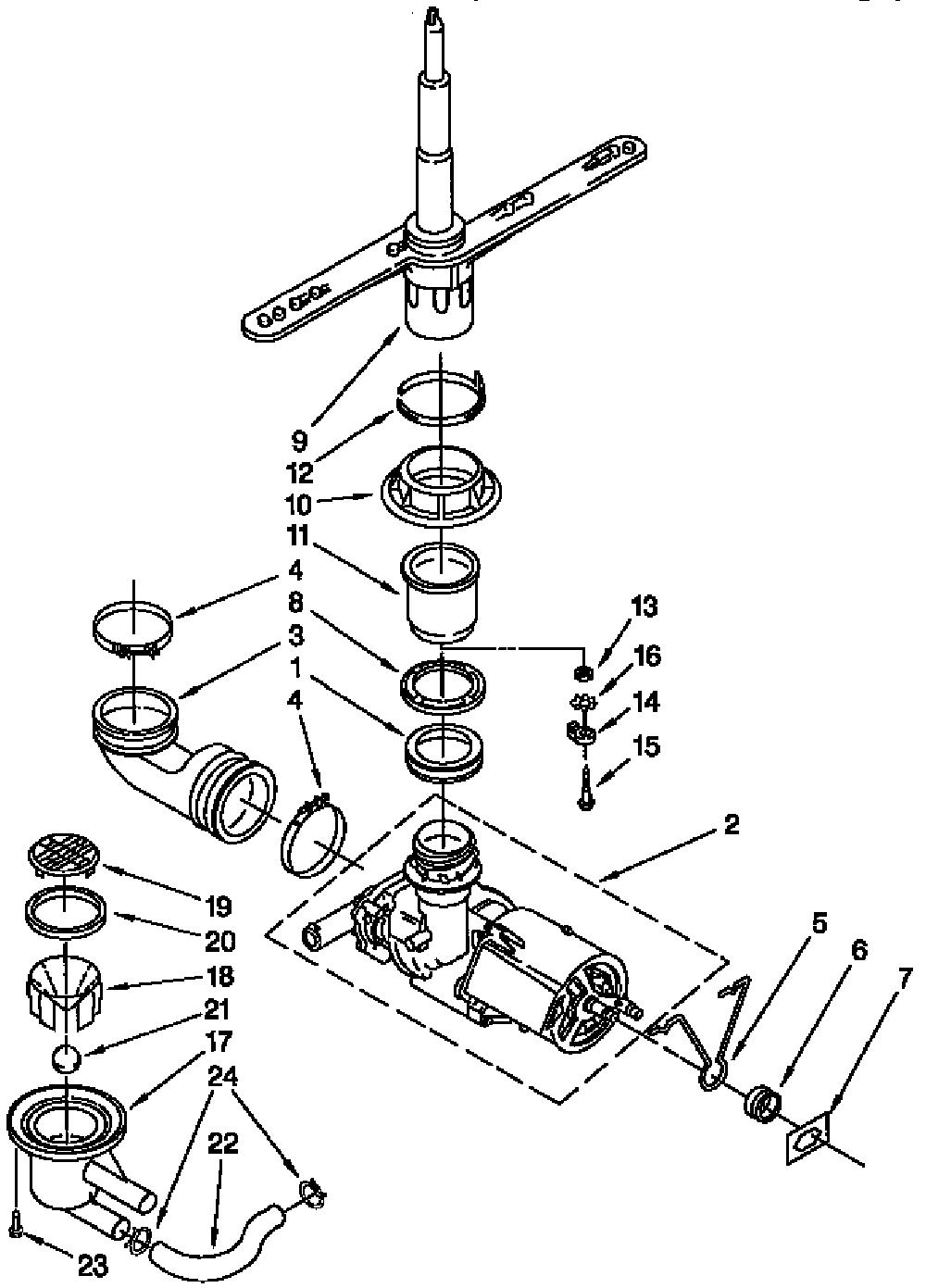 9
12
10
11
4
8
3
1
4
13
16
14
15
2
19
20
18
21
17
24
22
23
5
6
7