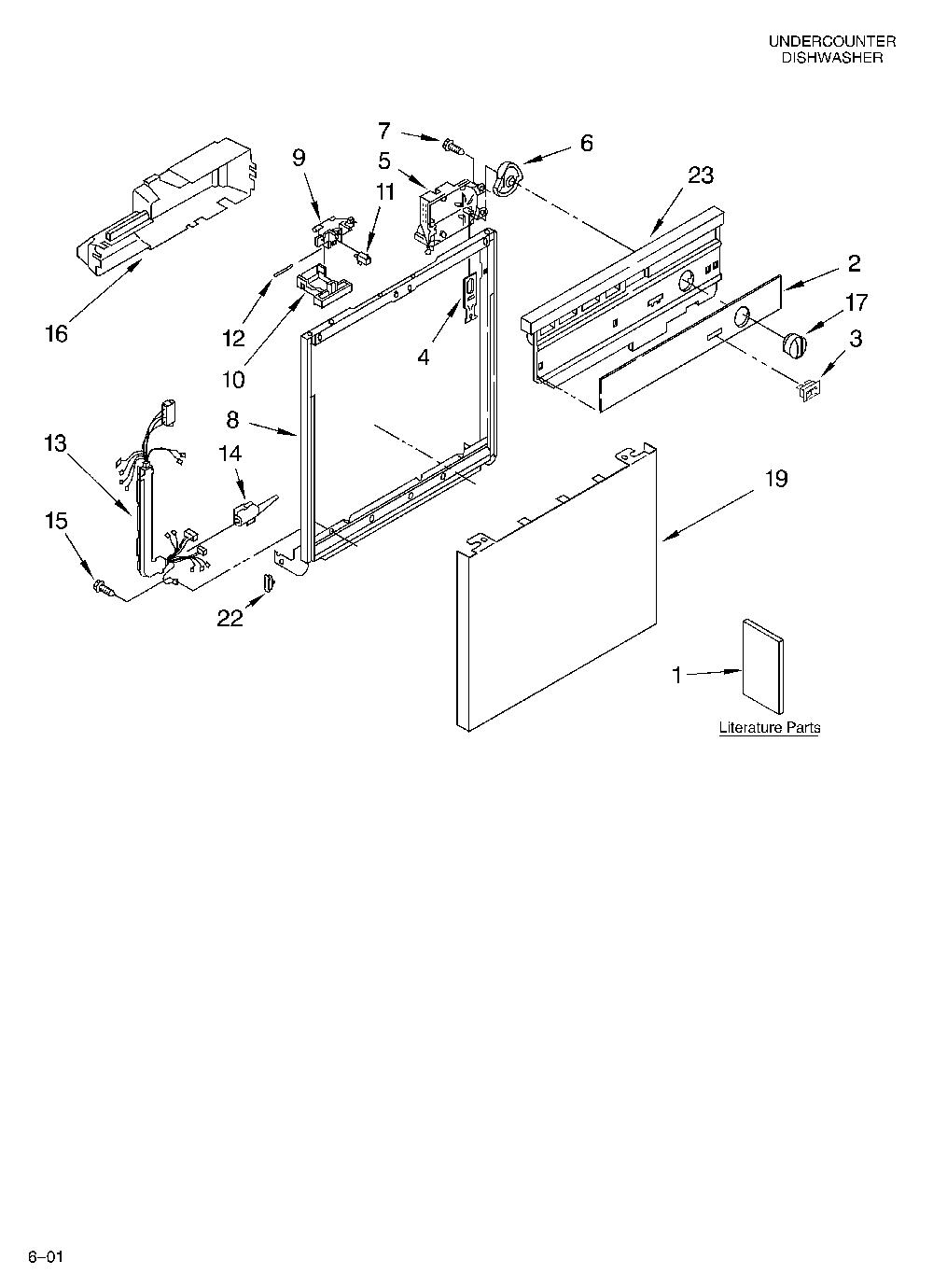 UNDERCOUNTER
DISHWASHER

7
6
9
5
23
11
2
17
16
12
4
3
10
8
13
14
19
15
22
1
Literature Parts

6–01