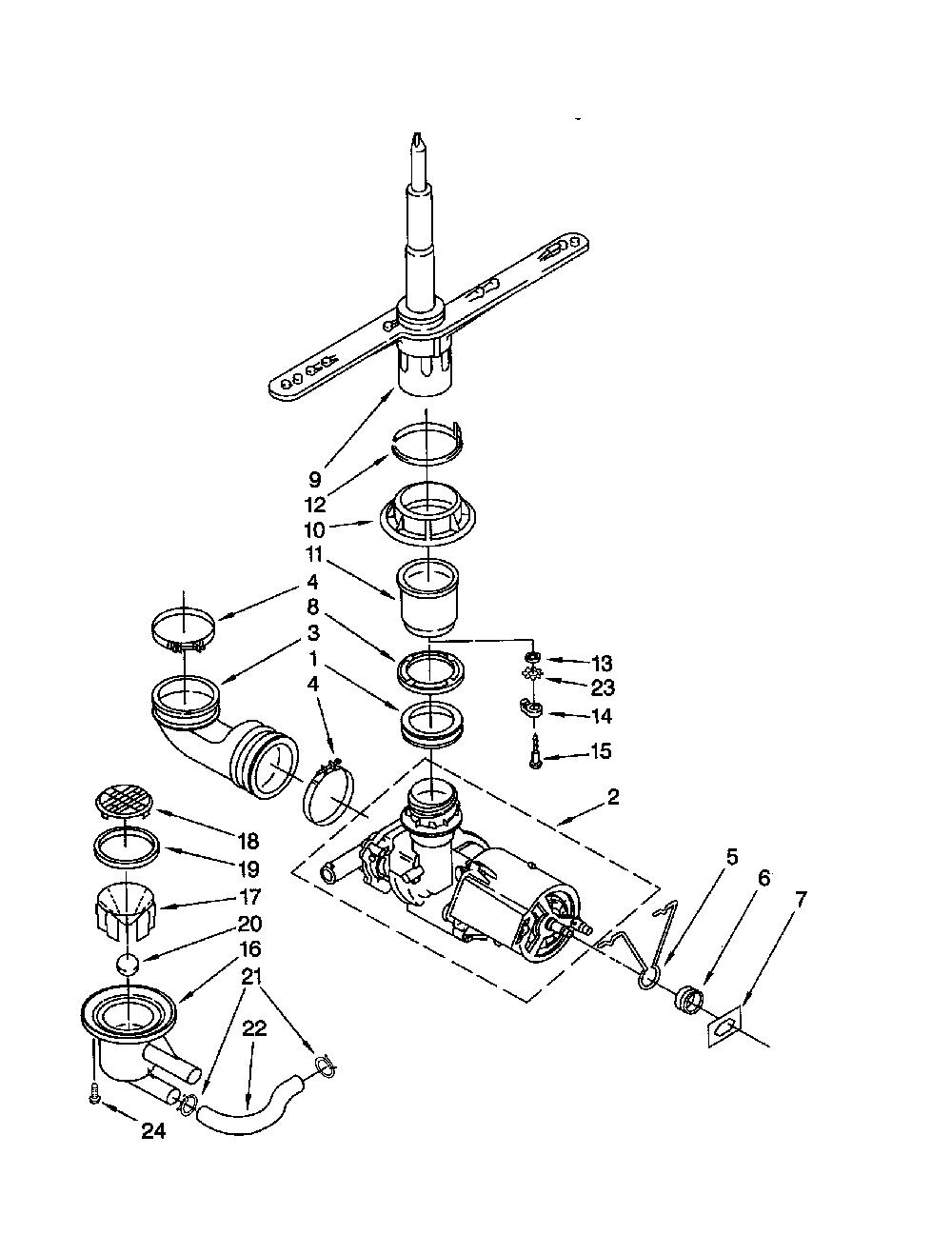 9
12
10
11
4
8
3
1
4
13
23
14
15
2
18
19
17
20
16
21
22
24
5
6
7