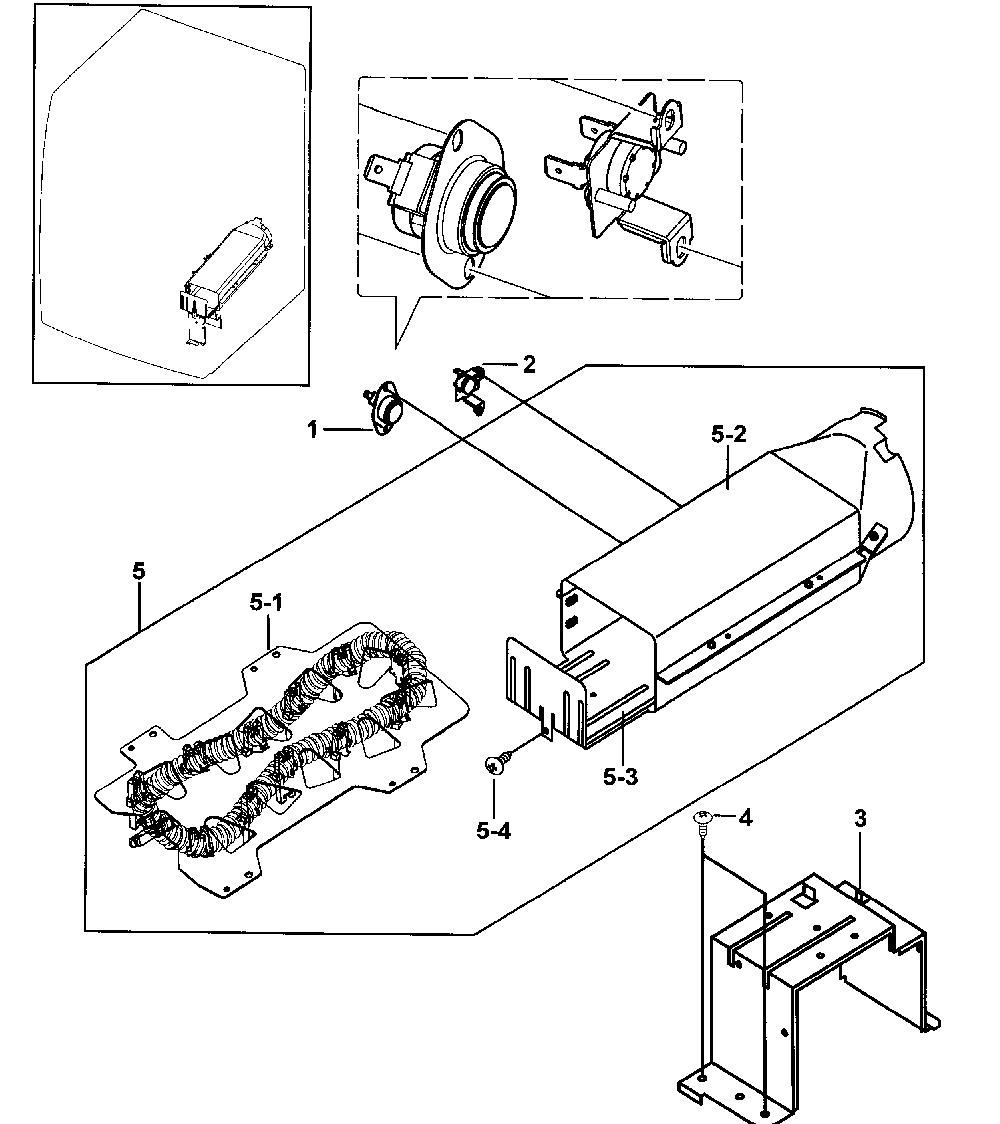 2
1
5-2
5
5-1
5-3
5-4
4
3