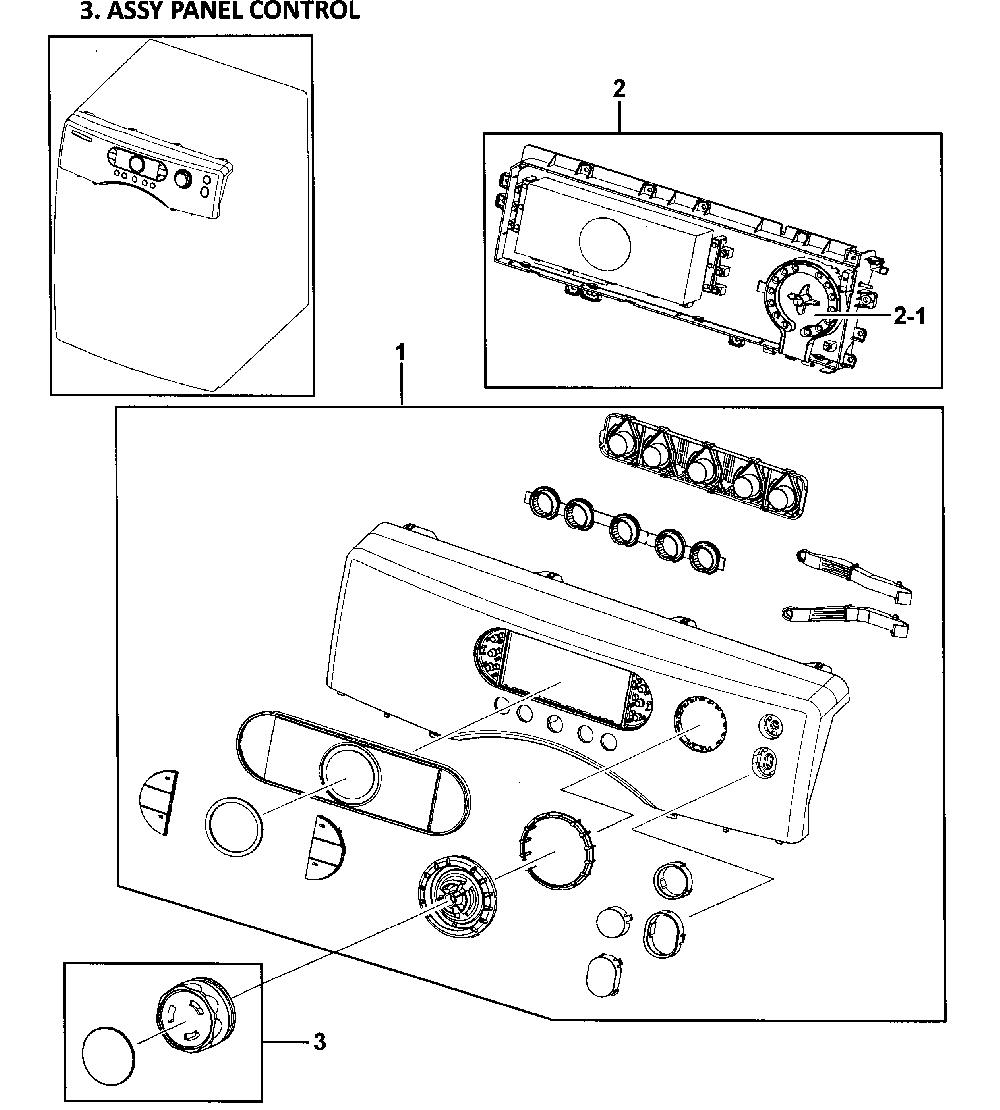 3. ASSY PANEL CONTROL

2

2-1

1

3