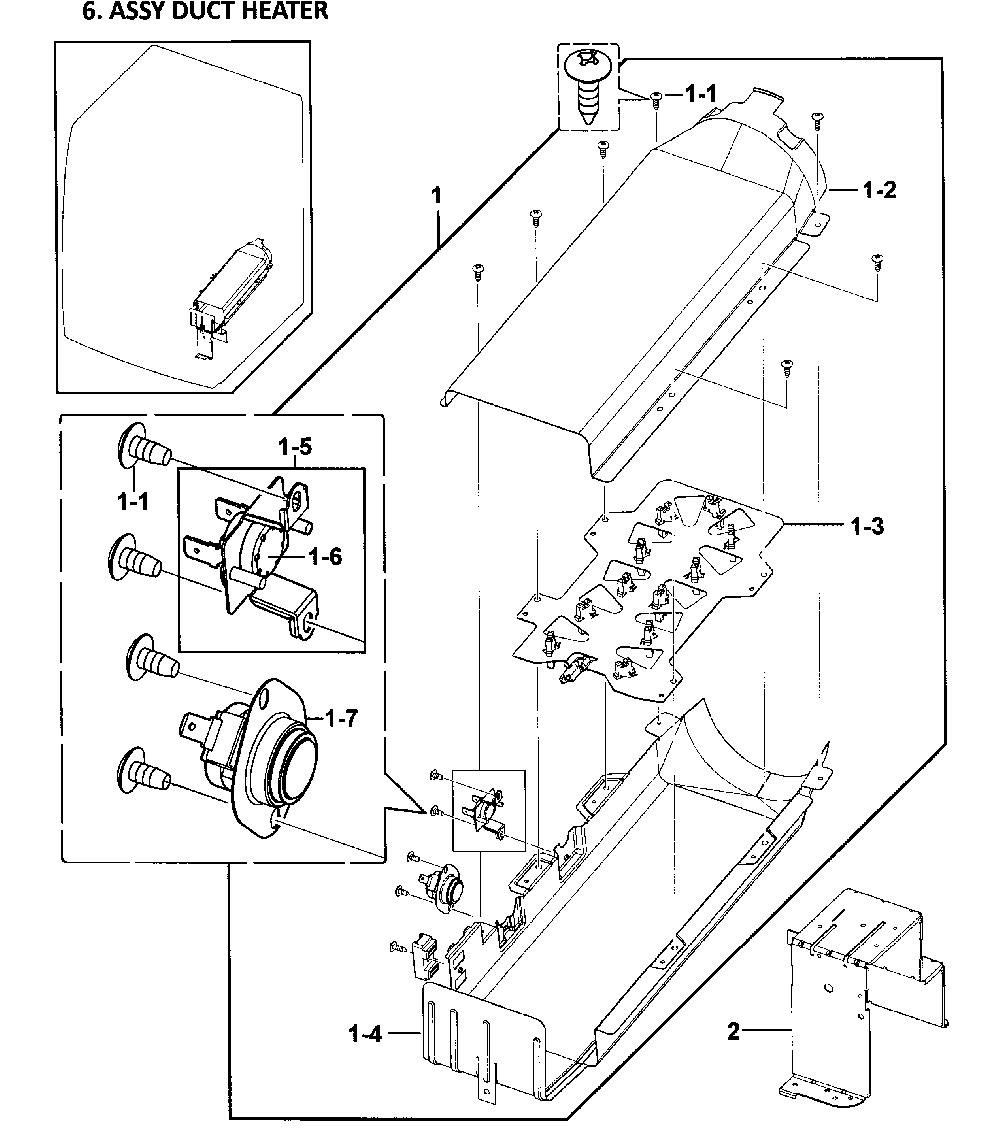 6. ASSY DUCT HEATER

1-1
1-2
1
1-5
1-1
1-6
1-3
1-7
1-4
2