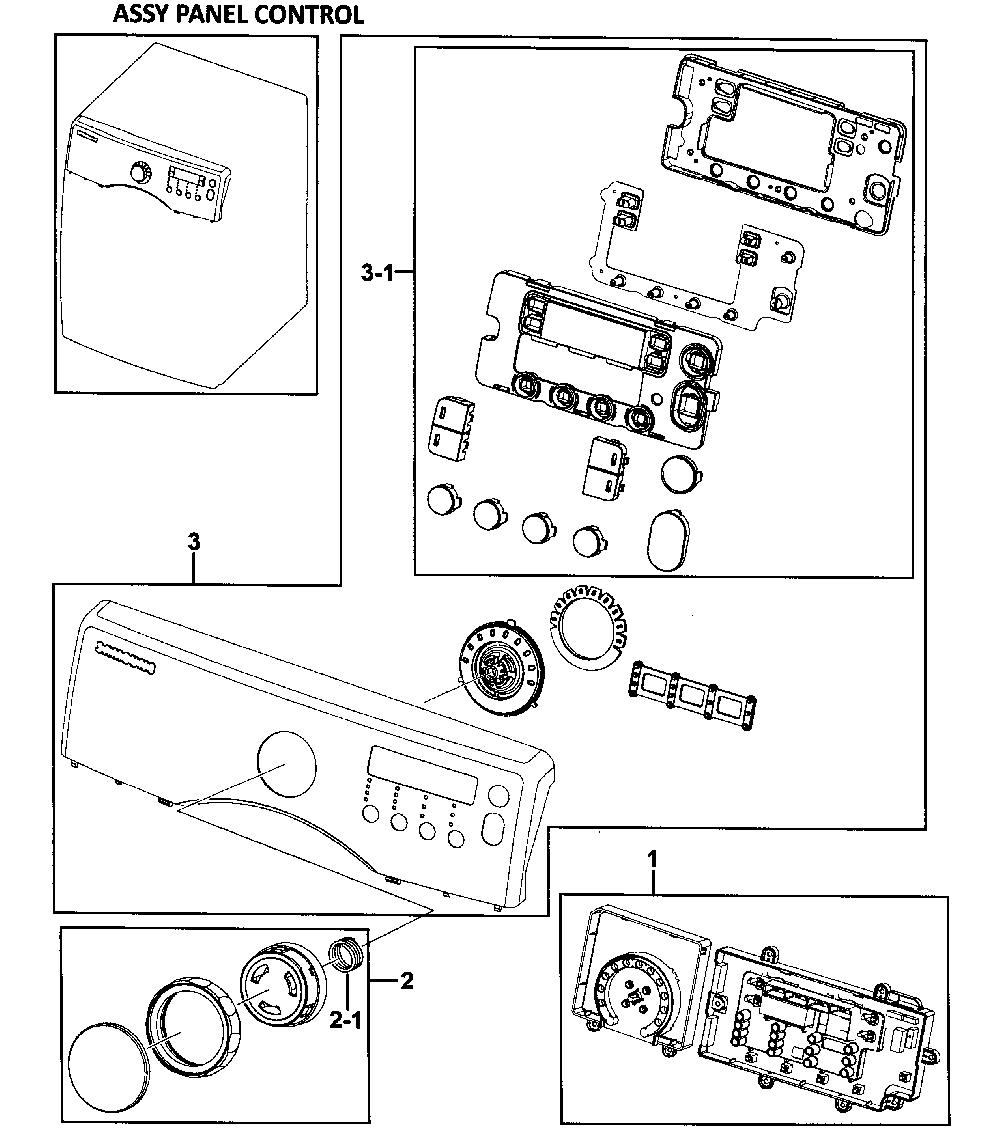 ASSY PANEL CONTROL

3-1

3

1

2

2-1