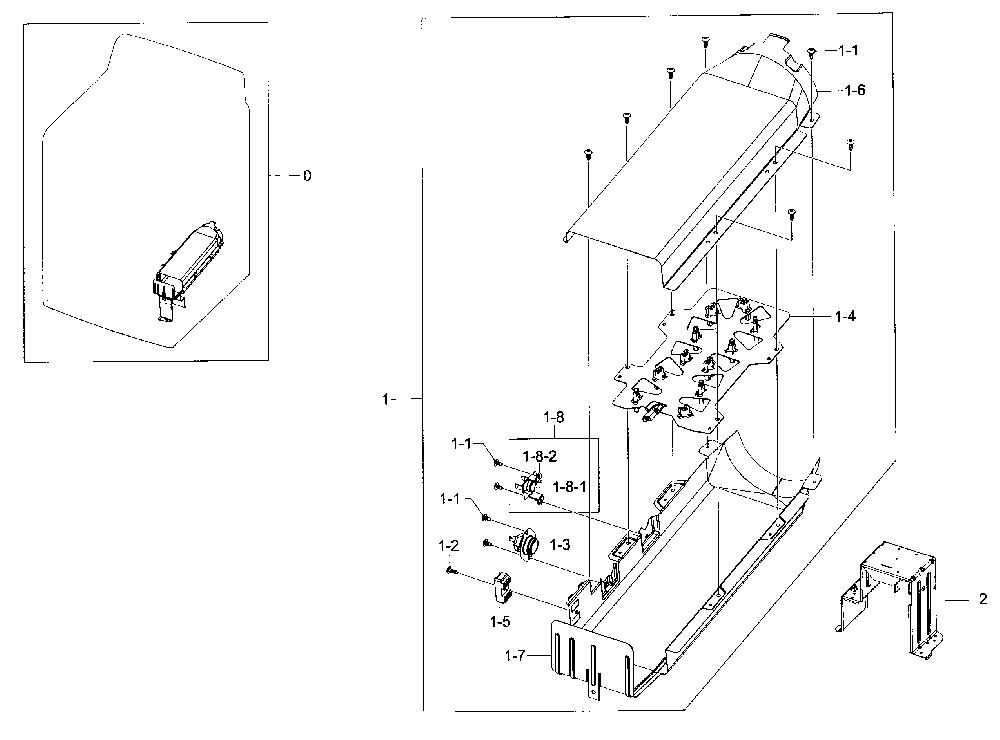 0

1-1
1-6
1-4
1-
1-8
1-1
1-8-2
1-8-1
1-1
1-3
1-2
1-5
1-7
2