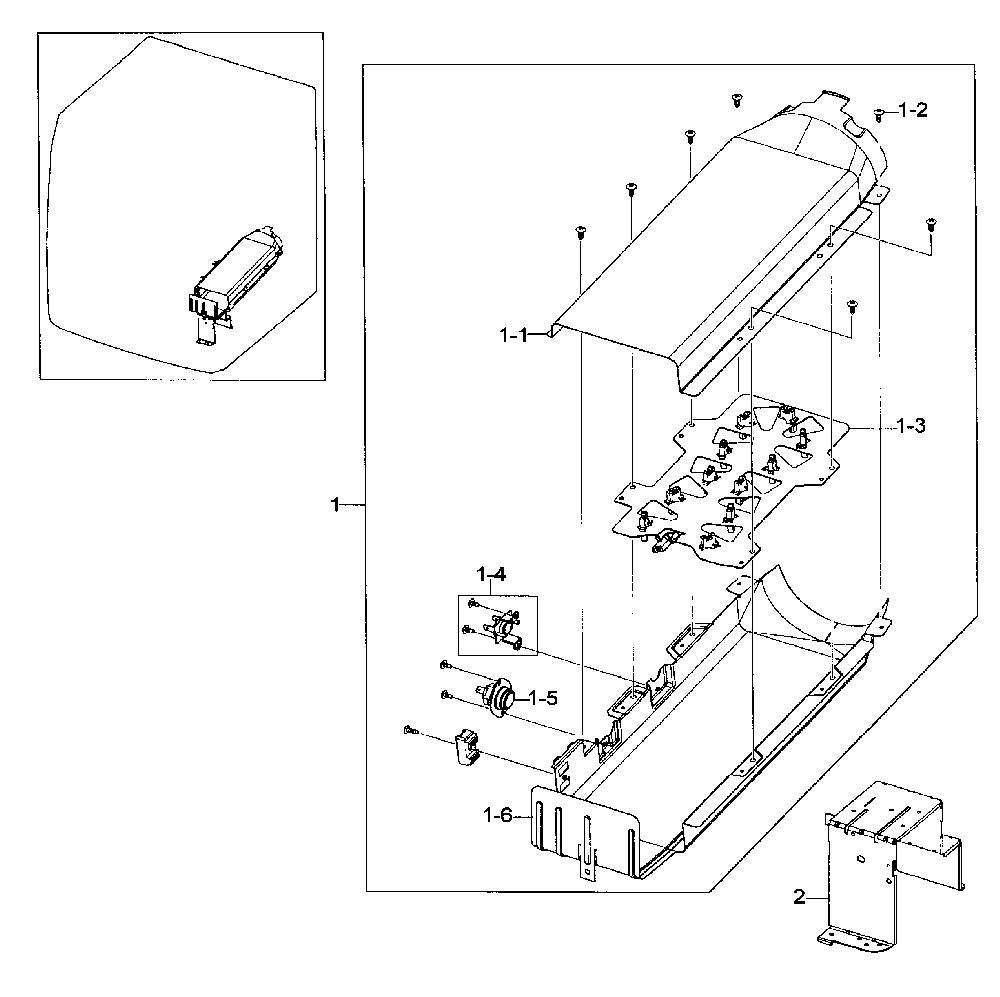 1-2
1-1
1-3
1
1-4
1-5
1-6
2