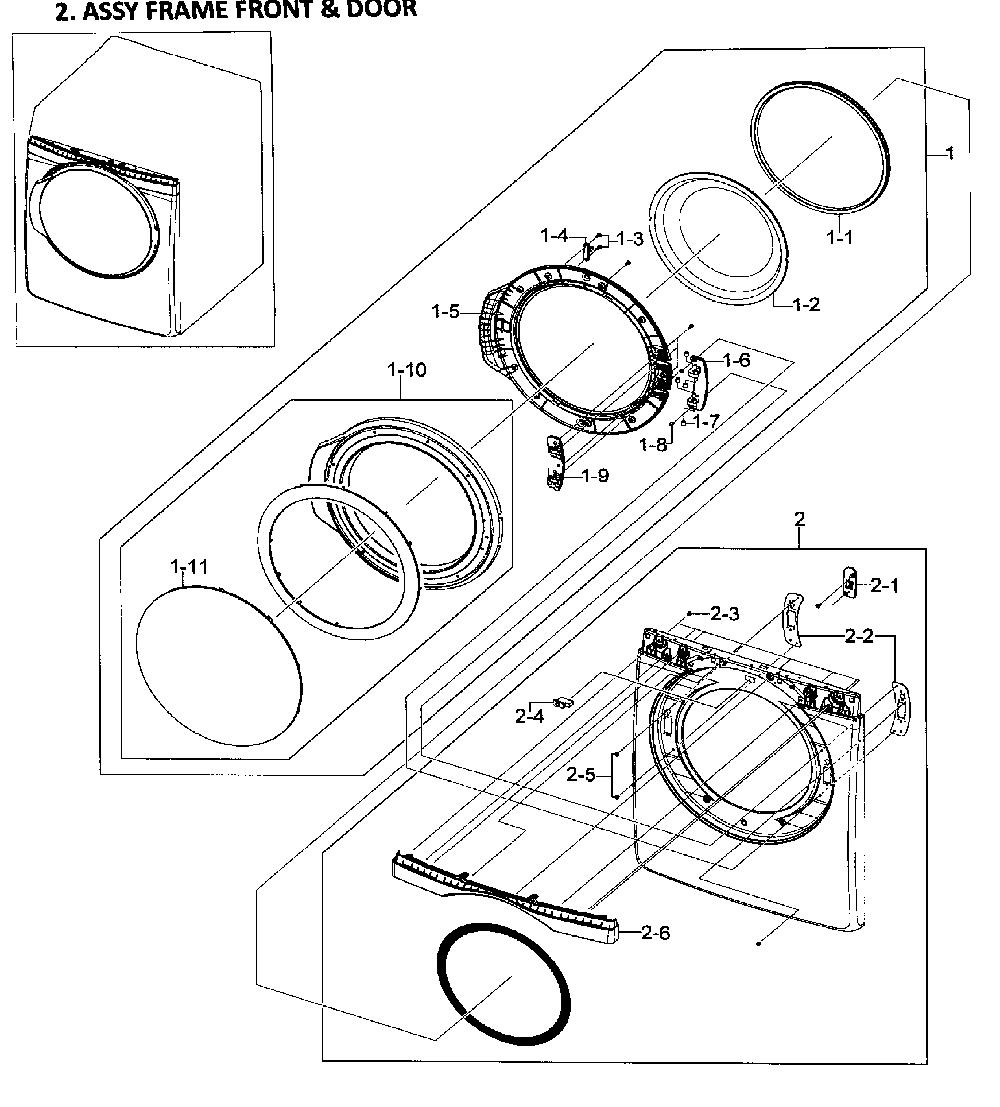 2. ASSY FRAME FRONT & DOOR

1
1-1
1-2
1-4
1-3
1-5
1-6
1-7
1-8
1-9
1-10
1-11
2
2-1
2-2
2-3
2-4
2-5
2-6