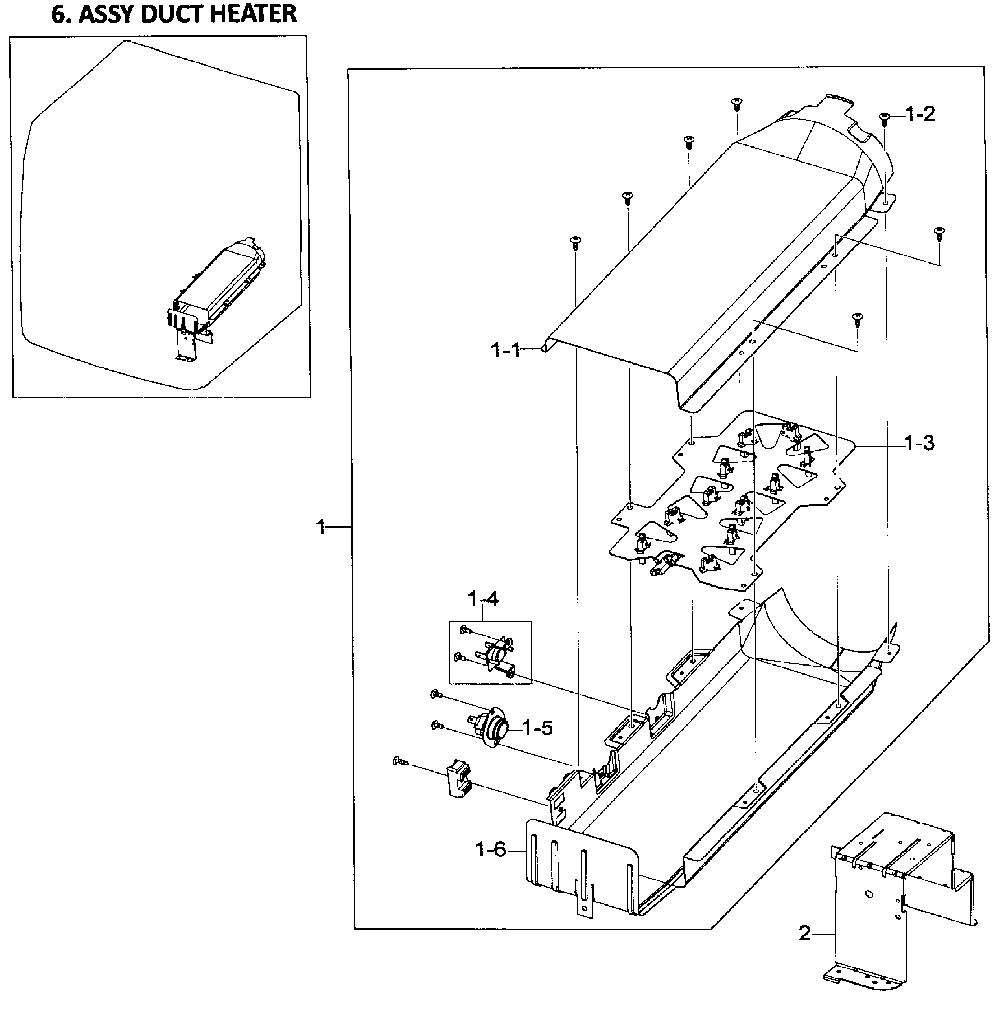 6. ASSY DUCT HEATER

1-2

1-1

1-3

1

1-4

1-5

1-6

2