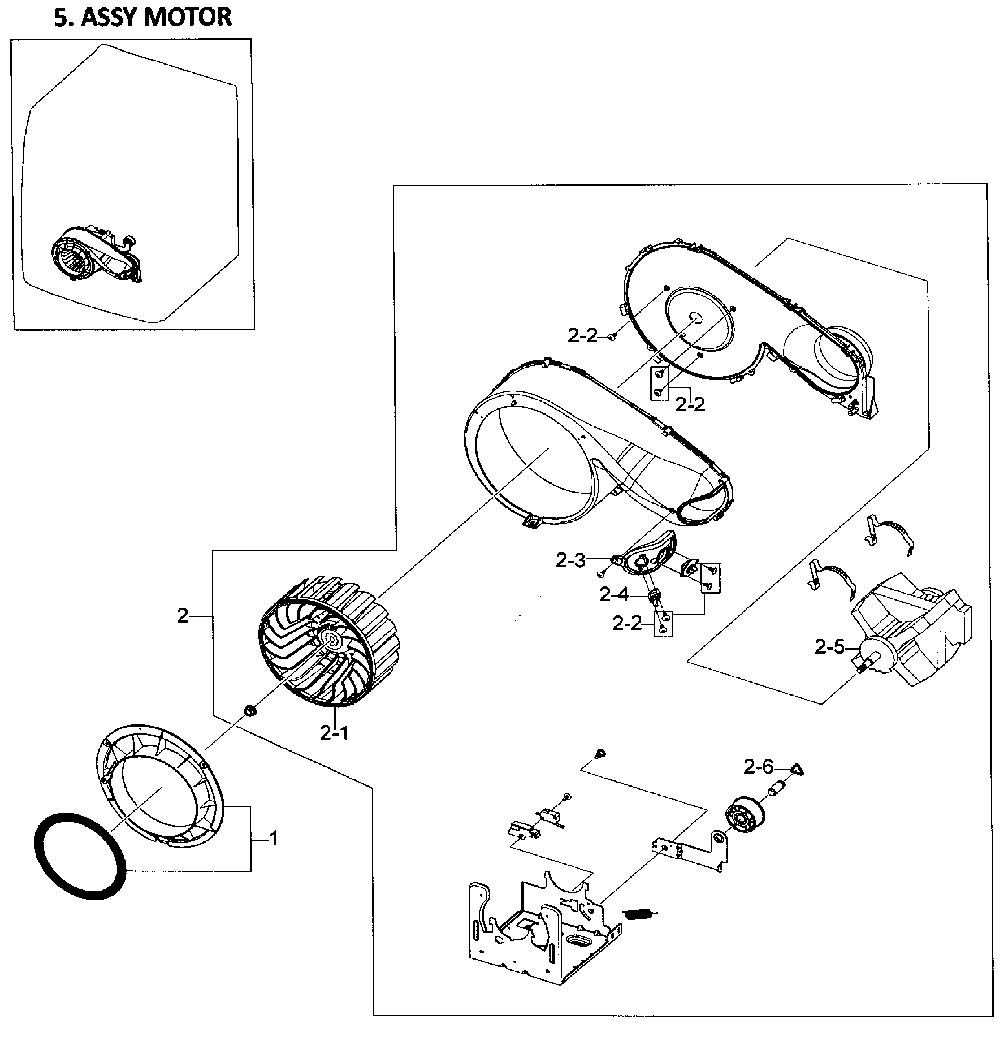 5. ASSY MOTOR

2-2
2-2
2-3
2-4
2-2
2
2-5
2-1
2-6
1