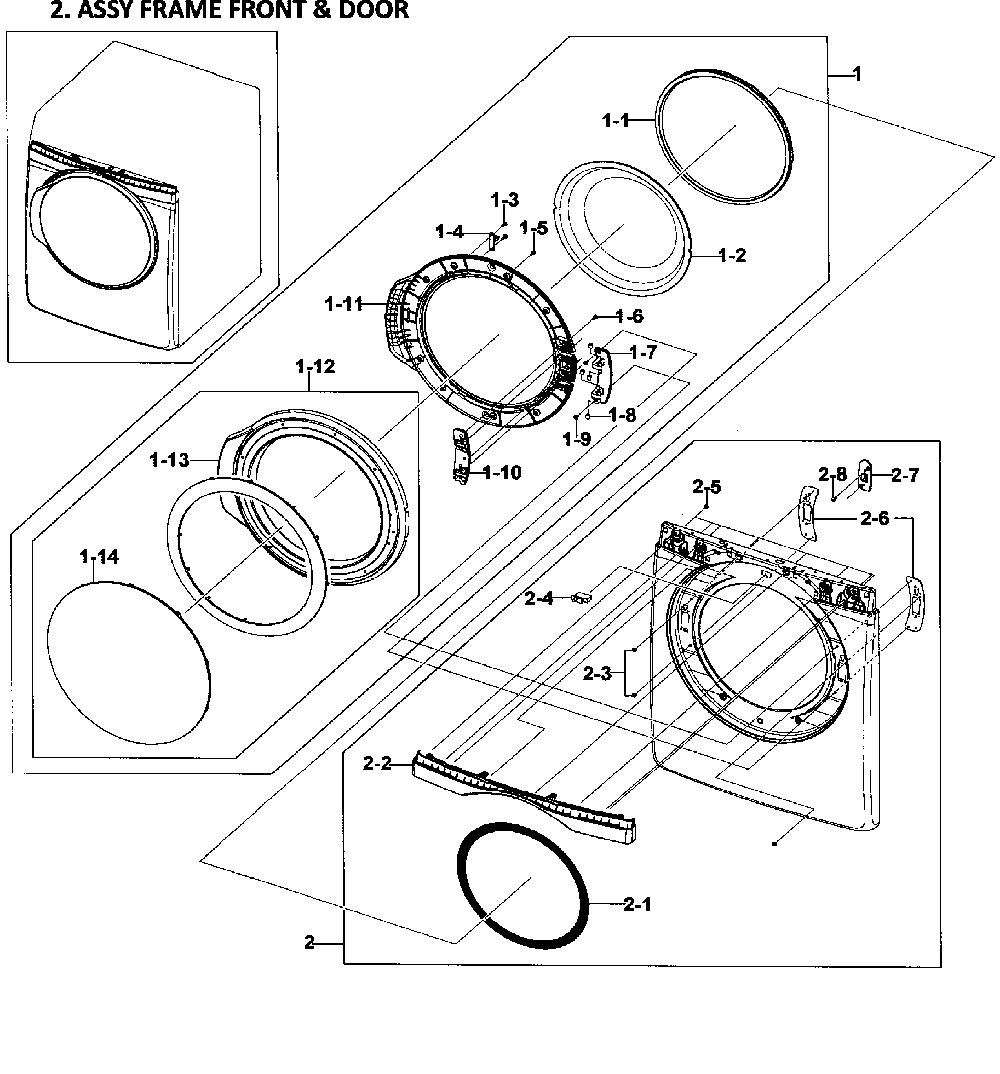 2. ASSY FRAME FRONT & DOOR

1
1-1
1-3
1-4
1-5
1-2
1-11
1-6
1-7
1-12
1-8
1-9
1-13
1-10
2-8
2-7
2-5
2-6
1-14
2-4
2-3
2-2
2-1
2