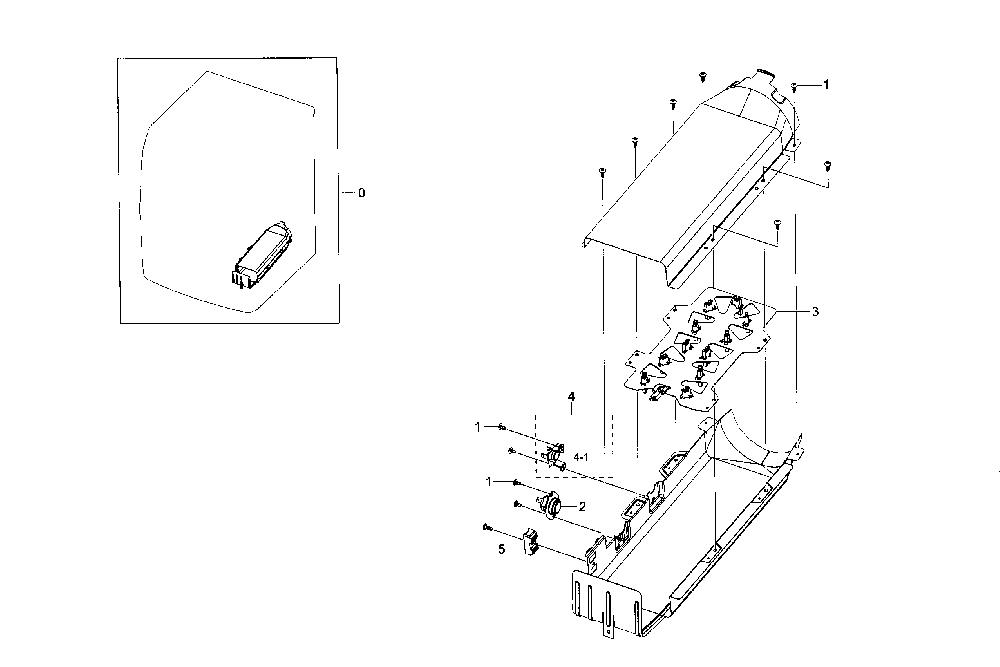 0

1

3

4

1

4-1

1

2

5