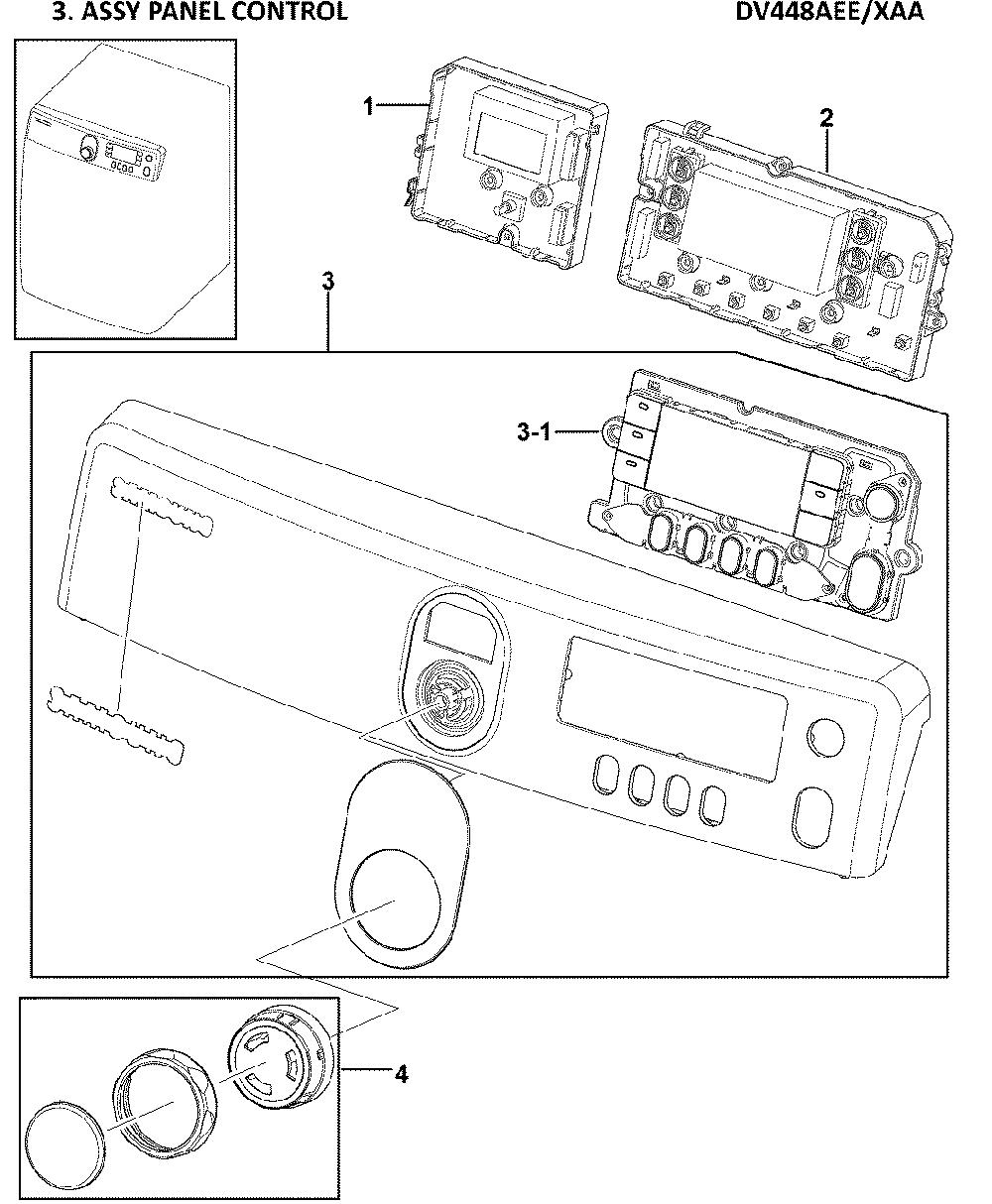 3. ASSY PANEL CONTROL

DV448AEE/XAA

1

2

3

3-1

4