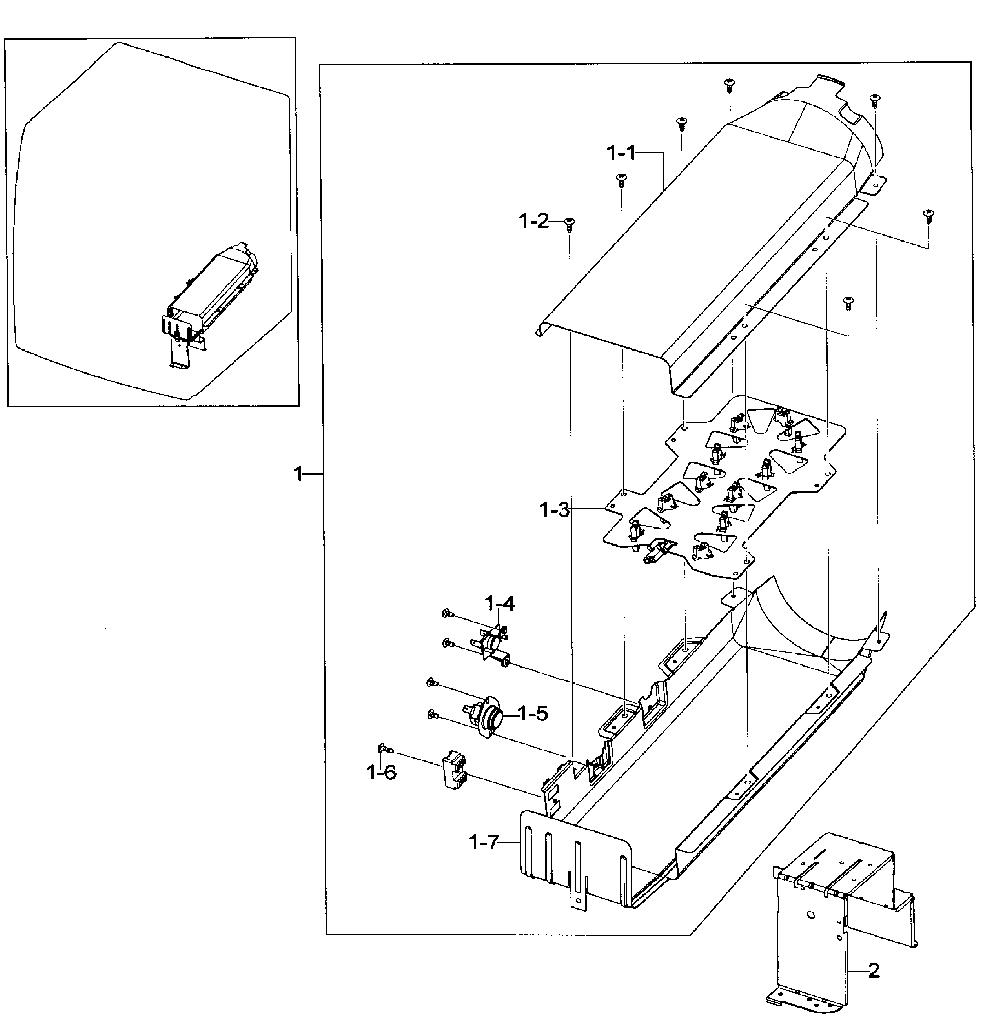 1-1
1-2
1
1-3
1-4
1-5
1-6
1-7
2