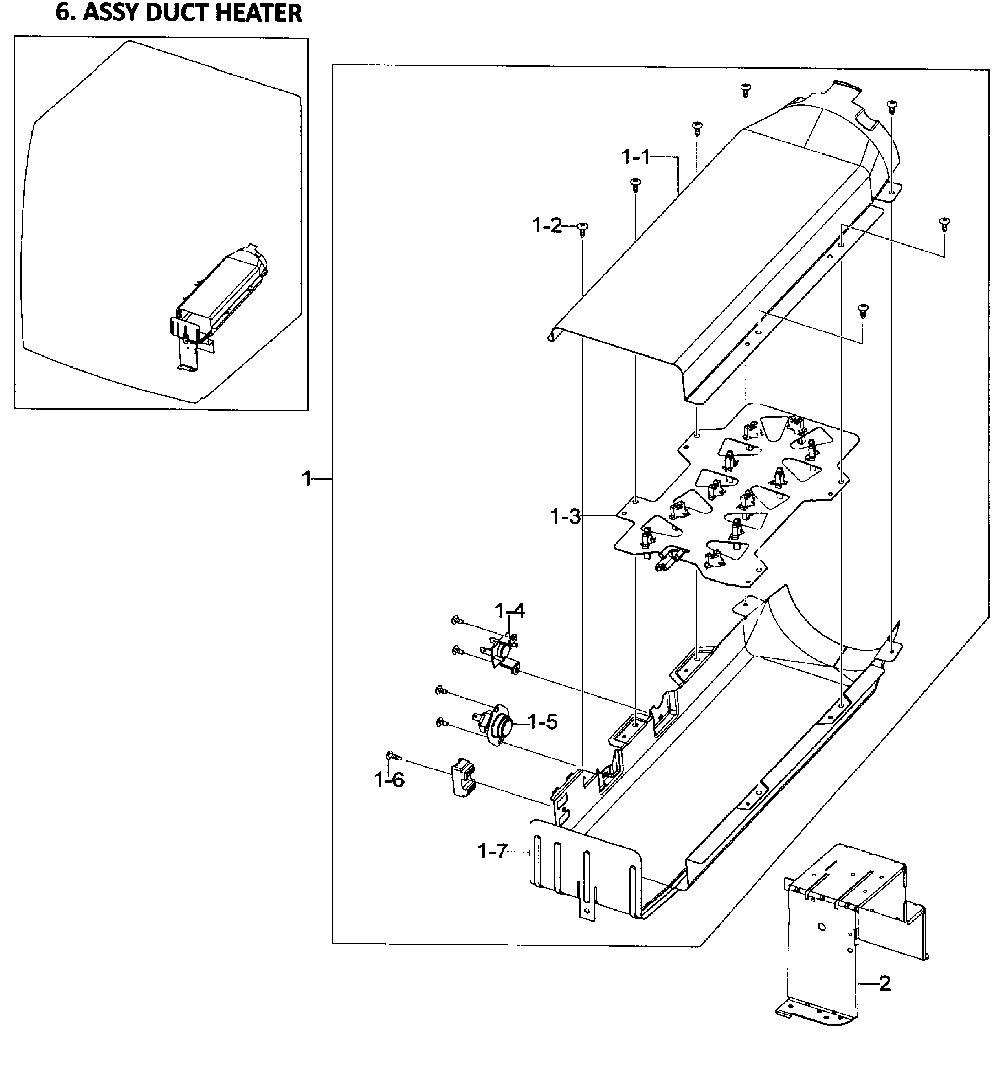 6. ASSY DUCT HEATER

1-1
1-2
1
1-3
1-4
1-5
1-6
1-7
2