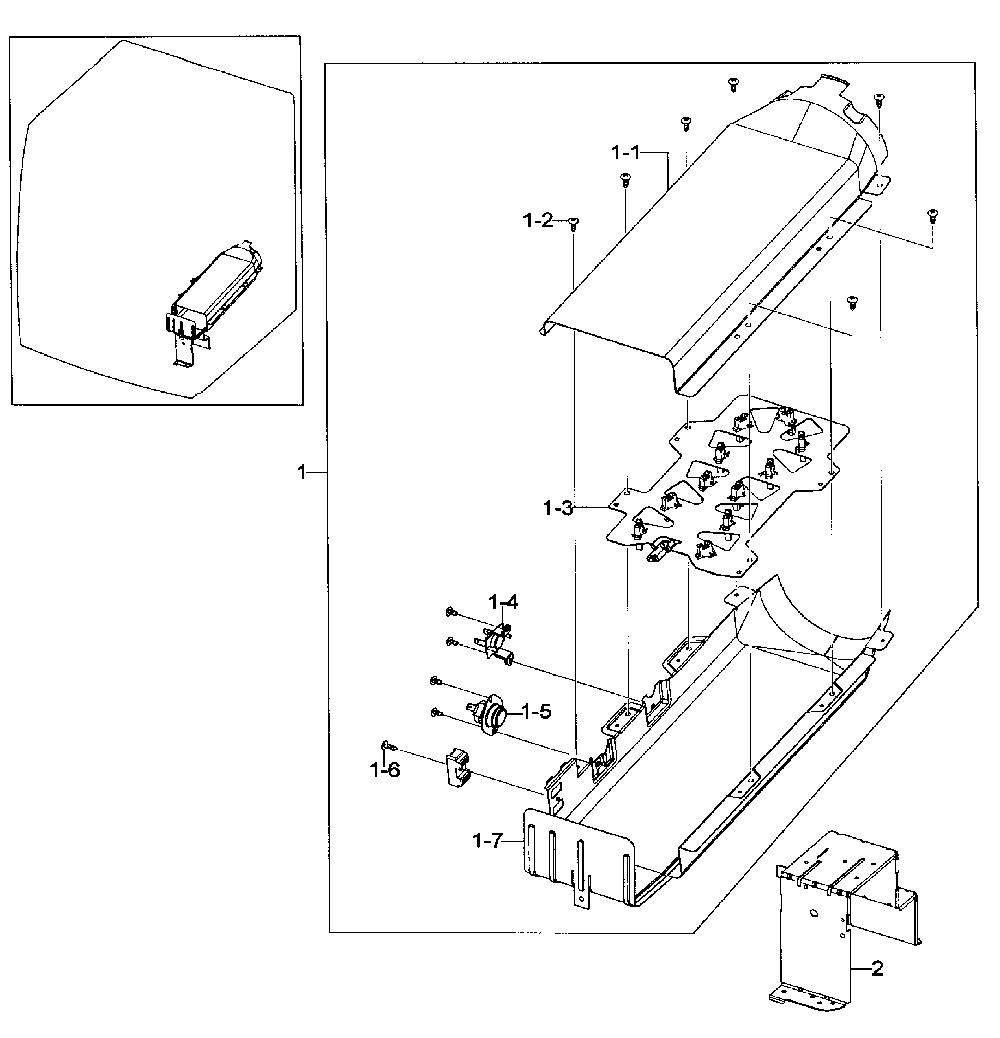 1-1
1-2
1
1-3
1-4
1-5
1-6
1-7
2