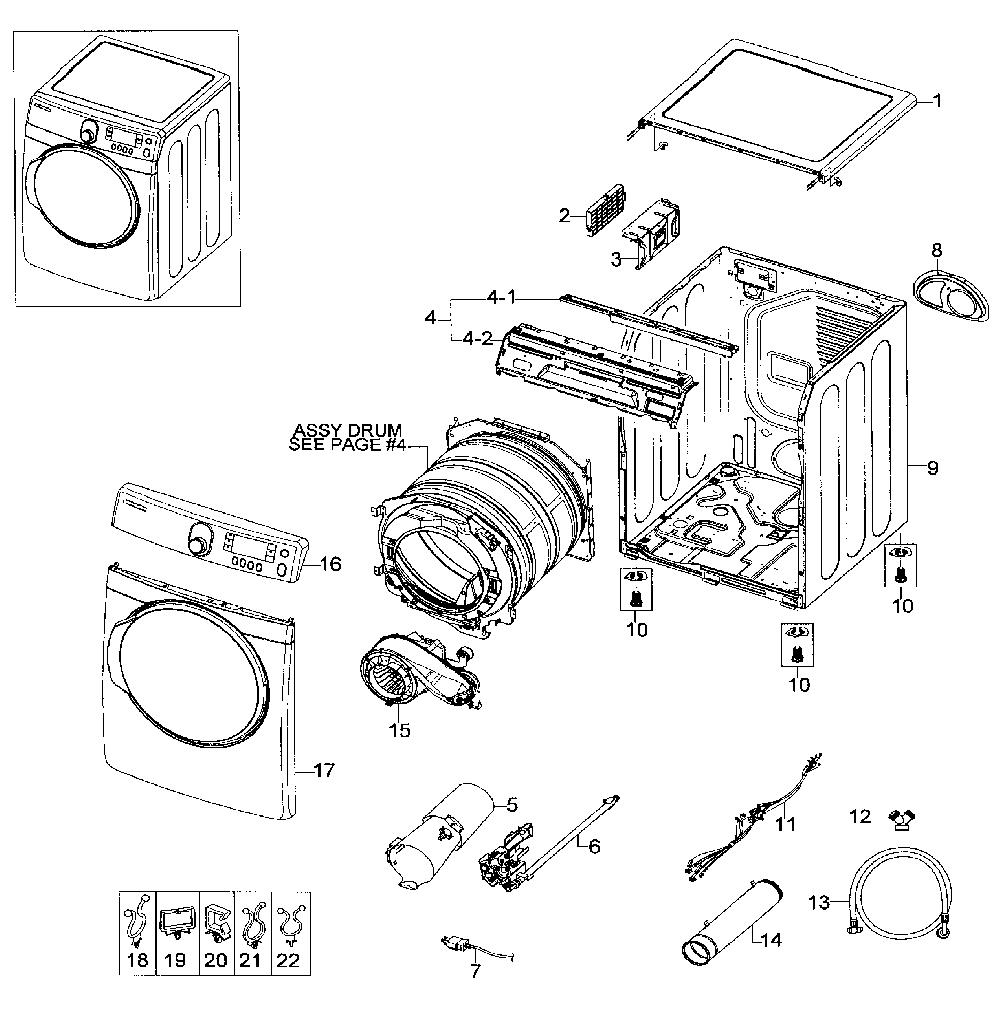 1
2
3
8
4
4-1
4-2
ASSY DRUM
SEE PAGE #4
9
16
10
10
10
15
17
5
6
11
12
13
14
7
18
19
20
21
22