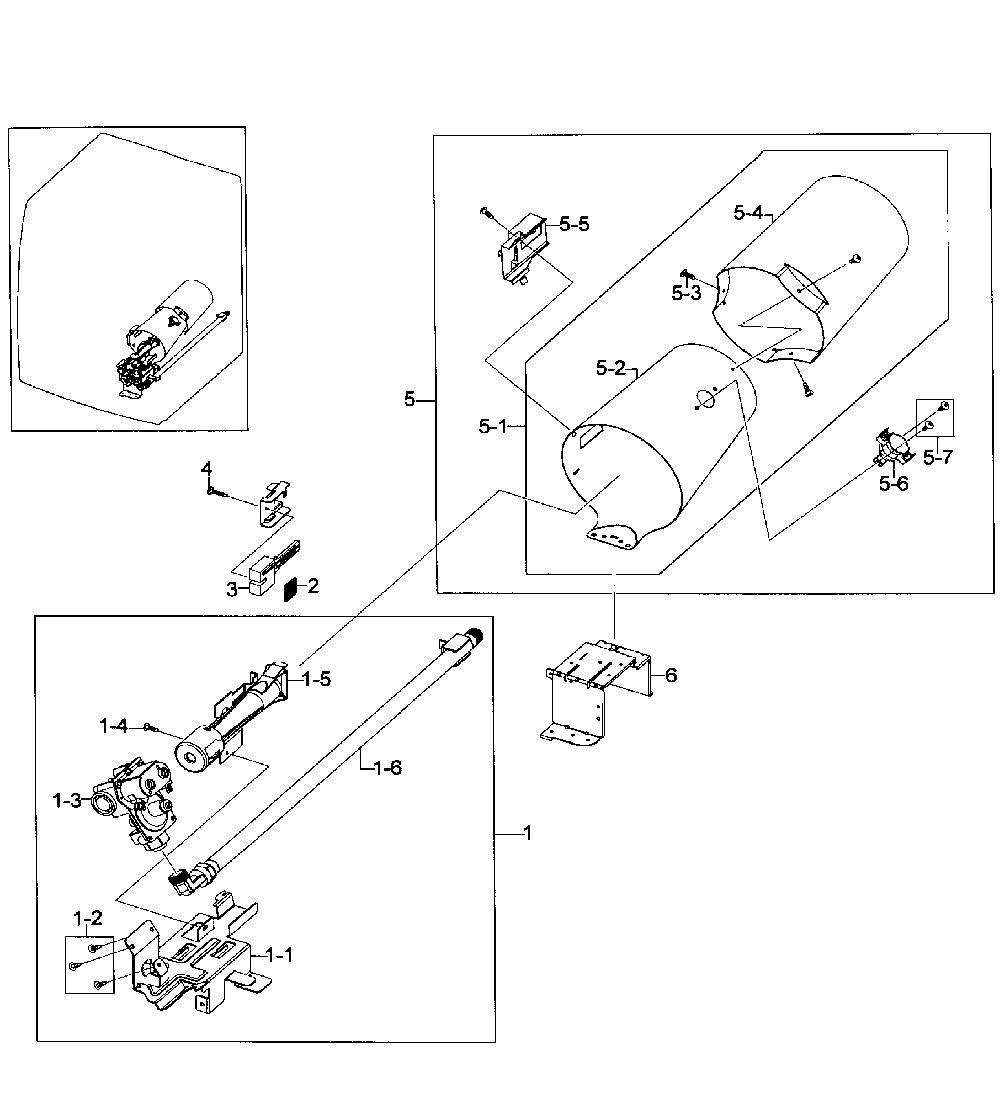 5-5
5-4
5-3
5-2
5
5-1
5-7
5-6
4
3
2
6
1-5
1-4
1-6
1-3
1
1-2
1-1