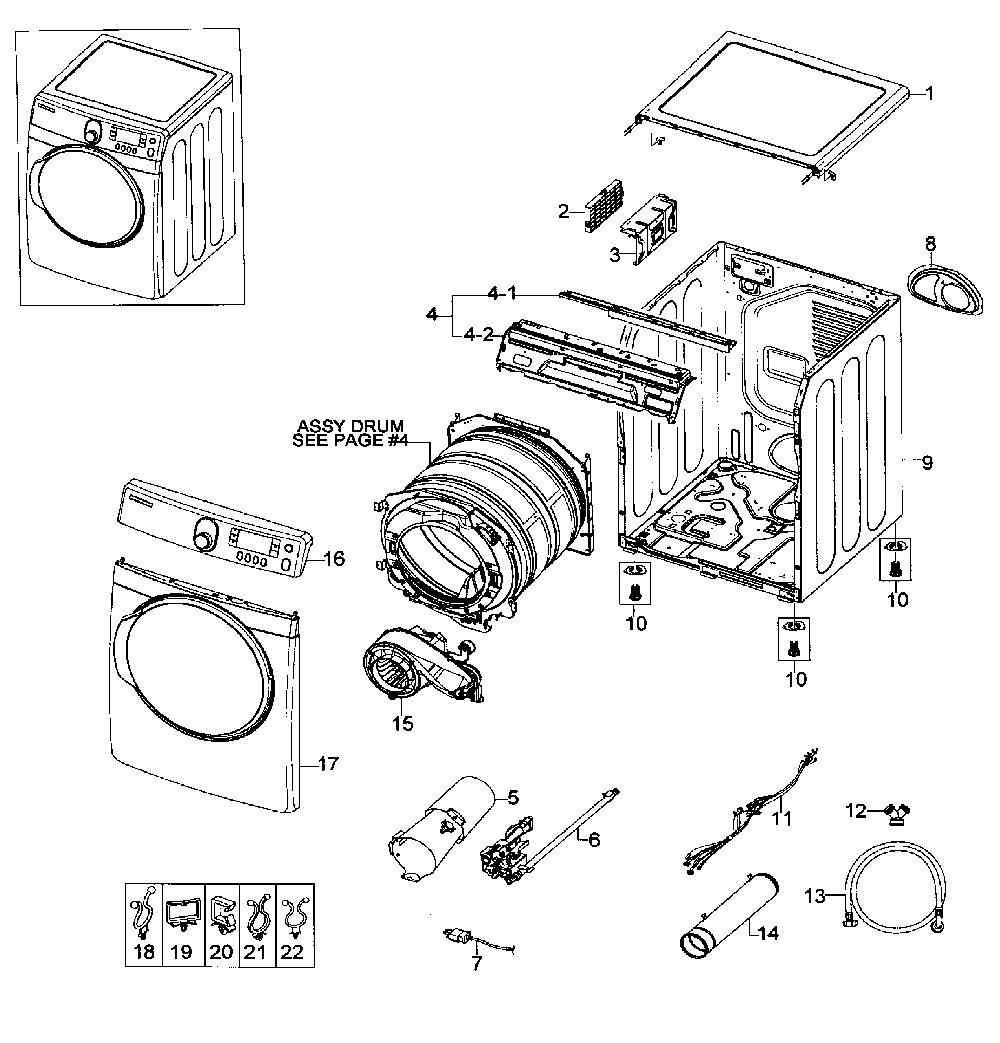 1
2
3
8
4
4-1
4-2
ASSY DRUM
SEE PAGE #4
9
16
10
10
10
15
17
5
6
11
12
13
14
7
18
19
20
21
22