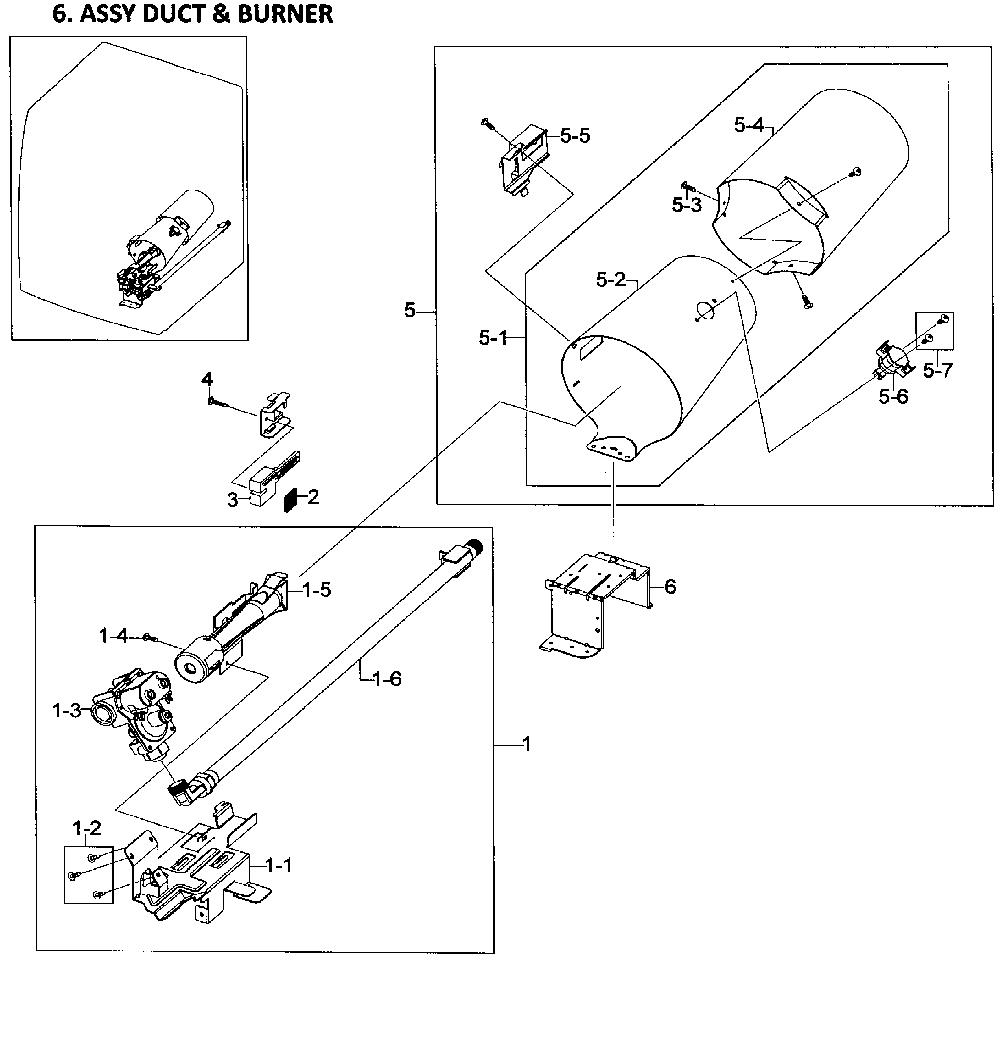 6. ASSY DUCT & BURNER

5-5
5-4
5-3
5-2
5
5-1
5-7
5-6
4
3
2
1-5
6
1-4
1-6
1-3
1
1-2
1-1