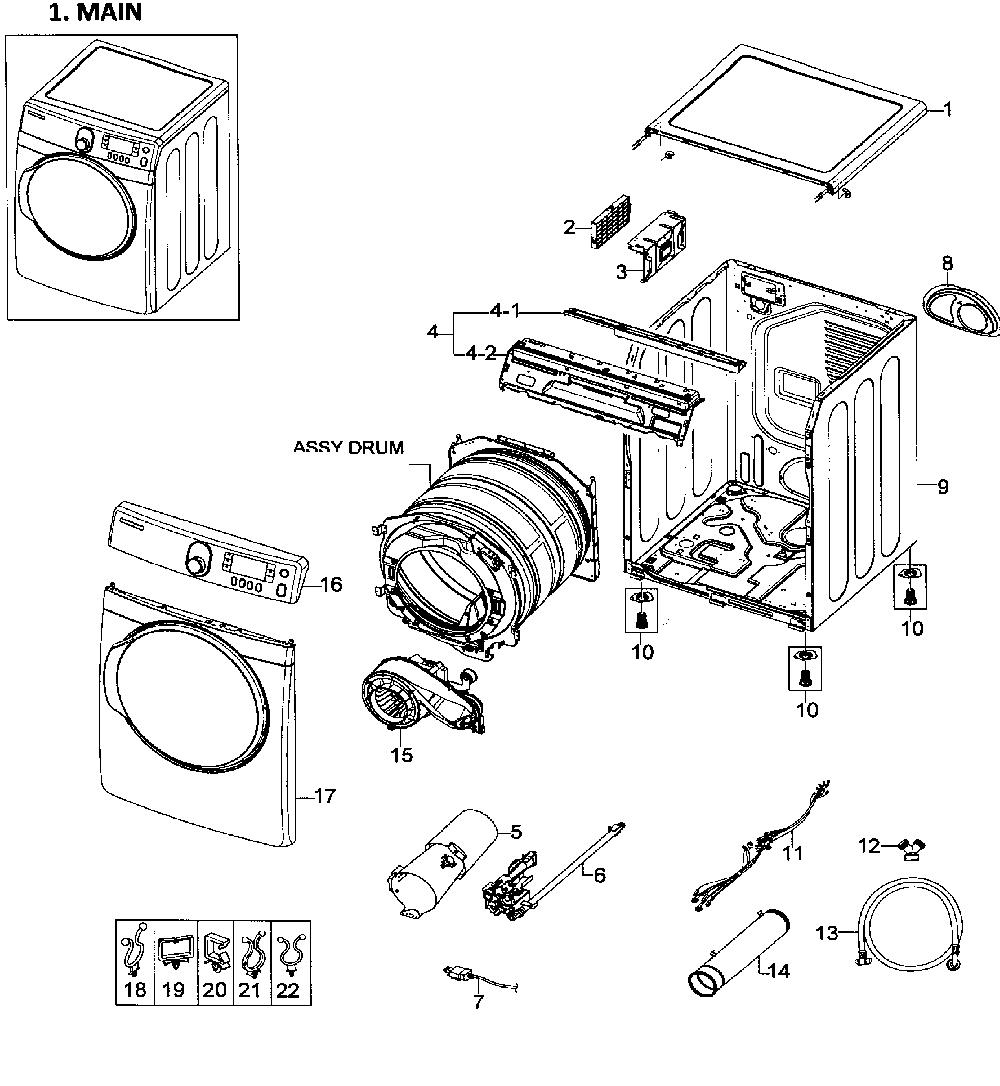 1. MAIN

1

2

3

8

4

4-1

4-2

ASSY DRUM

9

16

10

10

10

15

17

5

6

11

12

13

14

7

18

19

20

21

22