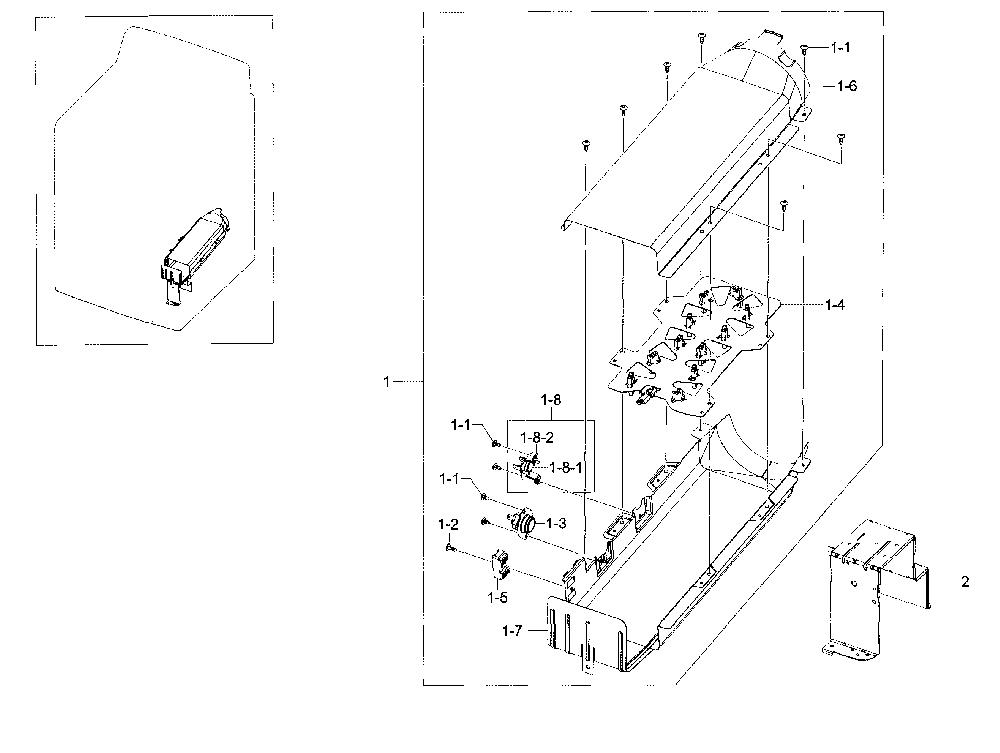 1-1
1-6
1-4
1
1-8
1-1
1-8-2
1-8-1
1-1
1-3
1-2
1-5
1-7
2