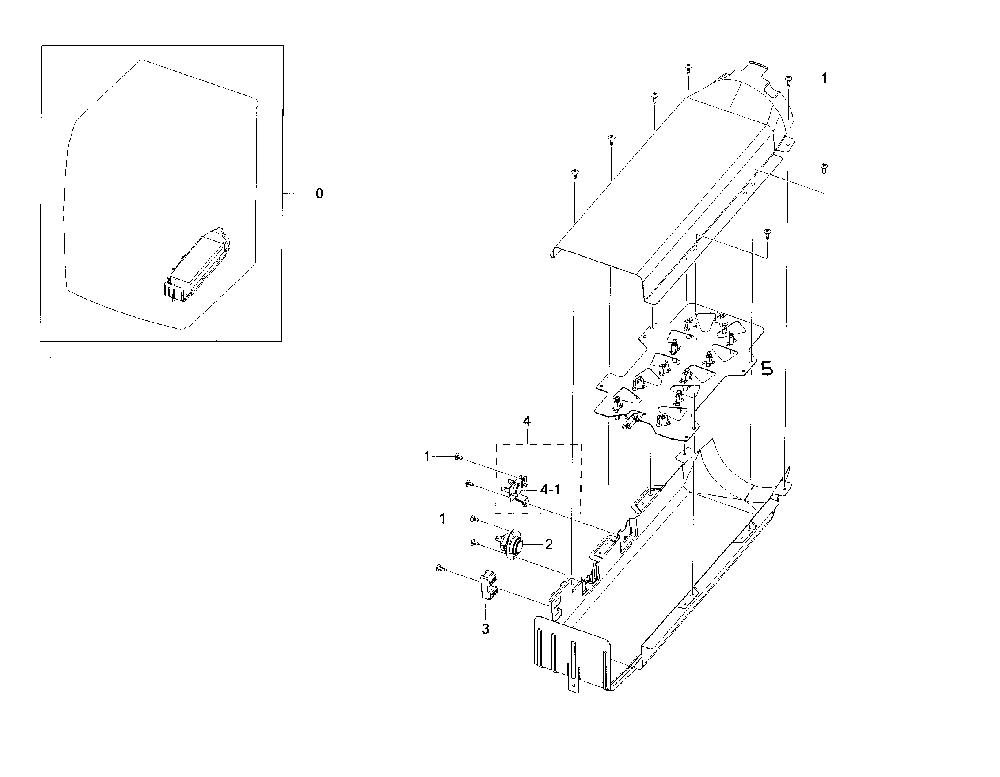 0

1

5

4

1

4-1

1

2

3